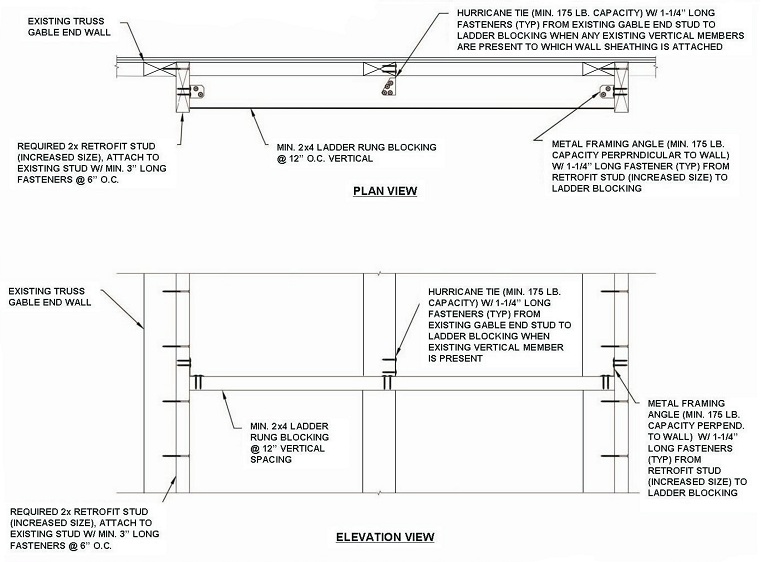 EXISTING TRUSS GABLE END WALL

HURRICANE TIE (MIN. 175 LB. CAPACITY) W/ 1-1/4" LONG FASTENERS (TYP) FROM EXISTING GABLE END STUD TO LADDER BLOCKING WHEN ANY EXISTING VERTICAL MEMBERS ARE PRESENT TO WHICH WALL SHEATHING IS ATTACHED

REQUIRED 2x RETROFIT STUD (INCREASED SIZE), ATTACH TO EXISTING STUD W/ MIN. 3" LONG FASTENERS @ 6" O.C.

MIN. 2x4 LADDER RUNG BLOCKING @ 12" O.C. VERTICAL

METAL FRAMING ANGLE (MIN. 175 LB. CAPACITY PERPRNDICULAR TO WALL) W/ 1-1/4" LONG FASTENER (TYP) FROM RETROFIT STUD (INCREASED SIZE) TO LADDER BLOCKING

PLAN VIEW

EXISTING TRUSS GABLE END WALL

HURRICANE TIE (MIN. 175 LB. CAPACITY) W/ 1-1/4" LONG FASTENERS (TYP) FROM EXISTING GABLE END STUD TO LADDER BLOCKING WHEN EXISTING VERTICAL MEMBER IS PRESENT

MIN. 2x4 LADDER RUNG BLOCKING @ 12" VERTICAL SPACING

METAL FRAMING ANGLE (MIN. 175 LB. CAPACITY PERPEND. TO WALL) W/ 1-1/4" LONG FASTENERS (TYP) FROM RETROFIT STUD (INCREASED SIZE) TO LADDER BLOCKING

REQUIRED 2x RETROFIT STUD (INCREASED SIZE), ATTACH TO EXISTING STUD W/ MIN. 3" LONG FASTENERS @ 6" O.C.

ELEVATION VIEW