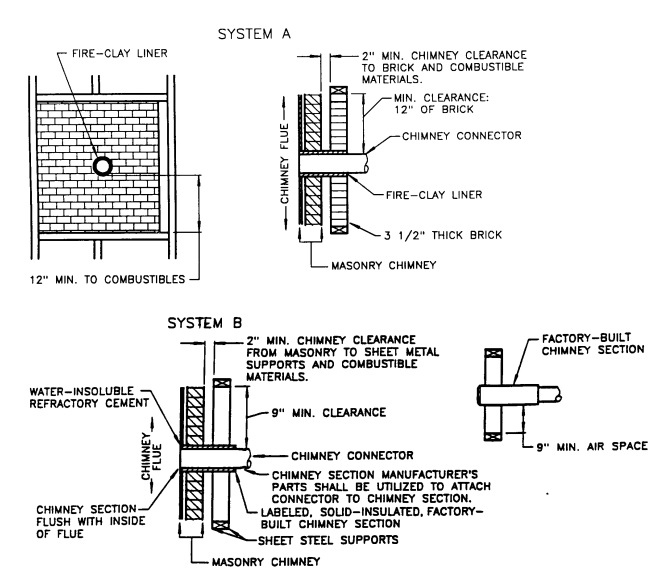 SYSTEM A

FIRE-CLAY LINER

12" MIN. TO COMBUSTIBLES

2" MIN. CHIMNEY CLEARANCE TO BRICK AND COMBUSTIBLE MATERIALS.

MIN. CLEARANCE: 12" OF BRICK

CHIMNEY CONNECTOR

CHIMNEY FLUE

FIRE-CLAY LINER

3 1/2" THICK BRICK

MASONRY CHIMNEY

SYSTEM B

2" MIN. CHIMNEY CLEARANCE FROM MASONRY TO SHEET METAL SUPPORTS AND COMBUSTIBLE MATERIALS.

WATER-INSOLUBLE REFRACTORY CEMENT

9" MIN. CLEARANCE

CHIMNEY FLUE

CHIMNEY CONNECTOR

CHIMNEY SECTION MANUFACTURER'S PARTS SHALL BE UTILIZED TO ATTACH CONNECTOR TO CHIMNEY SECTION.

CHIMNEY SECTION FLUSH WITH INSIDE OF FLUE

LABELED, SOLID-INSULATED, FACTORY-BUILT CHIMNEY SECTION

SHEET STEEL SUPPORTS

MASONRY CHIMNEY

FACTORY-BUILT CHIMNEY SECTION

9" MIN. AIR SPACE