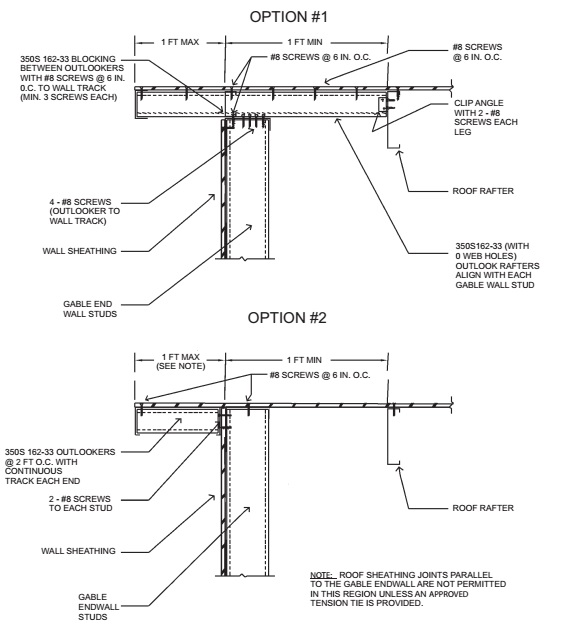 OPTION #1

1 FT MAX

1 FT MIN

350S 162-33 BLOCKING BETWEEN OUTLOOKERS WITH #8 SCREWS @ 6 IN. 0.C. TO WALL TRACK (MIN. 3 SCREWS EACH)

#8 SCREWS @ 6 IN. O.C.

#8 SCREWS @ 6 IN. O.C.

CLIP ANGLE WITH 2 - #8 SCREWS EACH LEG

ROOF RAFTER

4 - #8 SCREWS (OUTLOOKER TO WALL TRACK)

WALL SHEATHING

350S162-33 (WITH 0 WEB HOLES) OUTLOOK RAFTERS ALIGN WITH EACH GABLE WALL STUD

GABLE END WALL STUDS

OPTION #2

1 FT MAX (SEE NOTE)

1 FT MIN

#8 SCREWS @ 6 IN. O.C.

350S 162-33 OUTLOOKERS @ 2 FT O.C. WITH CONTINUOUS TRACK EACH END

2 - #8 SCREWS TO EACH STUD

ROOF RAFTER

WALL SHEATHING

GABLE ENDWALL STUDS

NOTE: ROOF SHEATHING JOINTS PARALLEL TO THE GABLE ENDWALL ARE NOT PERMITTED IN THIS REGION UNLESS AN APPROVED TENSION TIE IS PROVIDED.