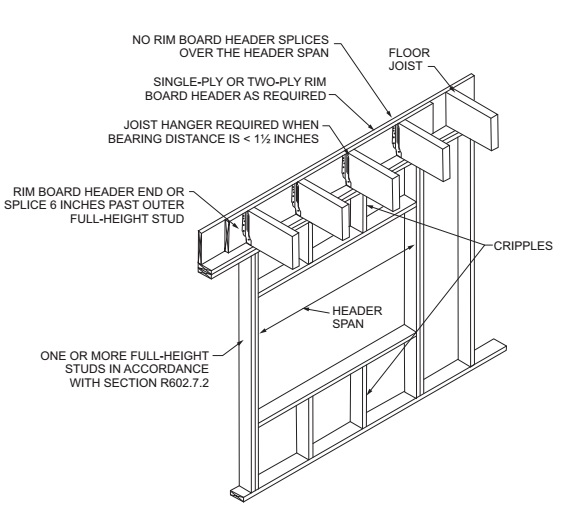 NO RIM BOARD HEADER SPLICES OVER THE HEADER SPAN

FLOOR JOIST

SINGLE-PLY OR TWO-PLY RIM BOARD HEADER AS REQUIRED

JOIST HANGER REQUIRED WHEN BEARING DISTANCE IS < 1½ INCHES

RIM BOARD HEADER END OR SPLICE 6 INCHES PAST OUTER FULL-HEIGHT STUD

CRIPPLES

HEADER SPAN

ONE OR MORE FULL-HEIGHT STUDS IN ACCORDANCE WITH SECTION R602.7.2