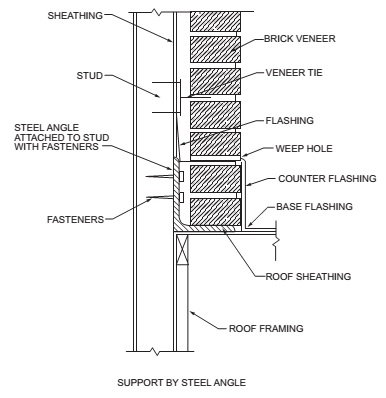 SHEATHING

BRICK VENEER

STUD

VENEER TIE

FLASHING

STEEL ANGLE ATTACHED TO STUD WITH FASTENERS

WEEP HOLE

COUNTER FLASHING

BASE FLASHING

FASTENERS

ROOF SHEATHING

ROOF FRAMING

SUPPORT BY STEEL ANGLE