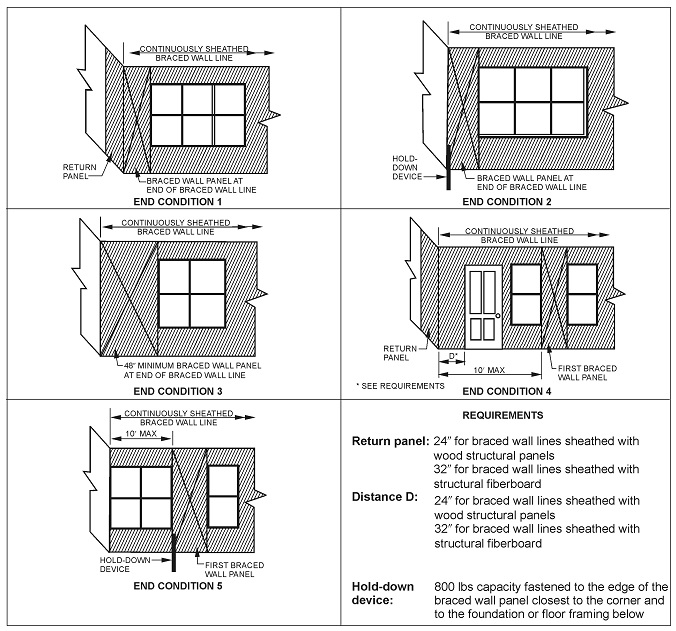 CONTINUOUSLY SHEATHED BRACED WALL LINE

RETURN PANEL

BRACED WALL PANEL AT END OF BRACED WALL LINE

END CONDITION 1

CONTINUOUSLY SHEATHED BRACED WALL LINE

HOLD-DOWN DEVICE

BRACED WALL PANEL AT END OF BRACED WALL LINE

END CONDITION 2

CONTINUOUSLY SHEATHED BRACED WALL LINE

48" MINIMUM BRACED WALL PANEL AT END OF BRACED WALL LINE

END CONDITION 3

CONTINUOUSLY SHEATHED BRACED WALL LINE

RETURN PANEL

D*

10' MAX

FIRST BRACED WALL PANEL

* SEE REQUIREMENTS

END CONDITION 4

CONTINUOUSLY SHEATHED BRACED WALL LINE

10' MAX

HOLD-DOWN DEVICE

FIRST BRACED WALL PANEL

END CONDITION 5

REQUIREMENTS

Return panel: 24" for braced wall lines sheathed with wood structural panels
32" for braced wall lines sheathed with structural fiberboard

Distance D: 24" for braced wall lines sheathed with wood structural panels
32" for braced wall lines sheathed with structural fiberboard

Hold-down device: 800 lbs capacity fastened to the edge of the braced wall panel closest to the corner and to the foundation or floor framing below