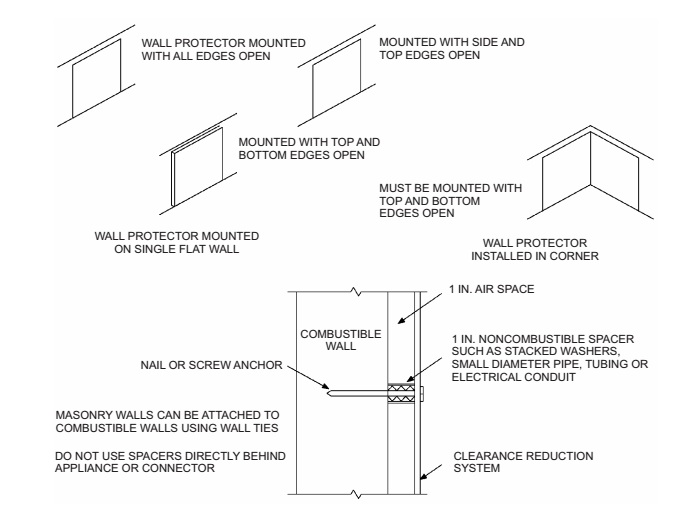 WALL PROTECTOR MOUNTED WITH ALL EDGES OPEN

MOUNTED WITH SIDE AND TOP EDGES OPEN

MOUNTED WITH TOP AND BOTTOM EDGES OPEN

MUST BE MOUNTED WITH TOP AND BOTTOM EDGES OPEN

WALL PROTECTOR MOUNTED ON SINGLE FLAT WALL

WALL PROTECTOR INSTALLED IN CORNER

1 IN. AIR SPACE

COMBUSTIBLE WALL

1 IN. NONCOMBUSTIBLE SPACER SUCH AS STACKED WASHERS, SMALL DIAMETER PIPE, TUBING OR ELECTRICAL CONDUIT

NAIL OR SCREW ANCHOR

MASONRY WALLS CAN BE ATTACHED TO COMBUSTIBLE WALLS USING WALL TIES

DO NOT USE SPACERS DIRECTLY BEHIND APPLIANCE OR CONNECTOR

CLEARANCE REDUCTION SYSTEM