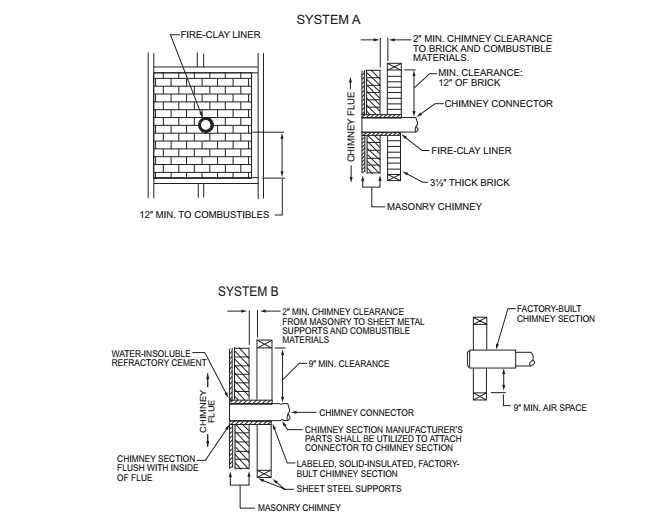 SYSTEM A

FIRE-CLAY LINER

12" MIN. TO COMBUSTIBLES

2" MIN. CHIMNEY CLEARANCE TO BRICK AND COMBUSTIBLE MATERIALS.

MIN. CLEARANCE: 12" OF BRICK

CHIMNEY CONNECTOR

CHIMNEY FLUE

FIRE-CLAY LINER

3½" THICK BRICK

MASONRY CHIMNEY

SYSTEM B

2" MIN. CHIMNEY CLEARANCE FROM MASONRY TO SHEET METAL SUPPORTS AND COMBUSTIBLE MATERIALS

WATER-INSOLUBLE REFRACTORY CEMENT

9" MIN. CLEARANCE

CHIMNEY FLUE

CHIMNEY CONNECTOR

CHIMNEY SECTION MANUFACTURER'S PARTS SHALL BE UTILIZED TO ATTACH CONNECTOR TO CHIMNEY SECTION

CHIMNEY SECTION FLUSH WITH INSIDE OF FLUE

LABELED, SOLID-INSULATED, FACTORY-BUILT CHIMNEY SECTION

SHEET STEEL SUPPORTS

MASONRY CHIMNEY

FACTORY-BUILT CHIMNEY SECTION

9" MIN. AIR SPACE