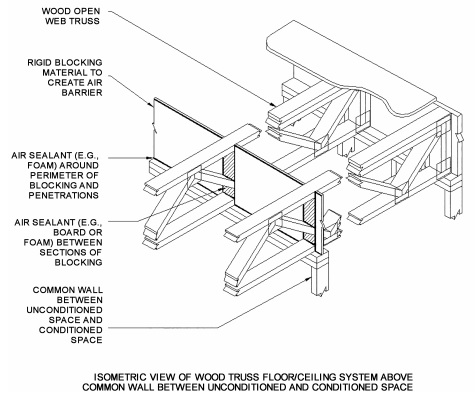 WOOD OPEN WEB TRUSS

RIGID BLOCKING MATERIAL TO CREATE AIR BARRIER

AIR SEALANT (E.G., FOAM) AROUND PERIMETER OF BLOCKING AND PENETRATIONS

AIR SEALANT (E.G., BOARD OR FOAM) BETWEEN SECTIONS OF BLOCKING

COMMON WALL BETWEEN UNCONDITIONED SPACE AND CONDITIONED SPACE

ISOMETRIC VIEW OF WOOD TRUSS FLOOR/CEILING SYSTEM ABOVE COMMON WALL BETWEEN UNCONDITIONED AND CONDITIONED SPACE