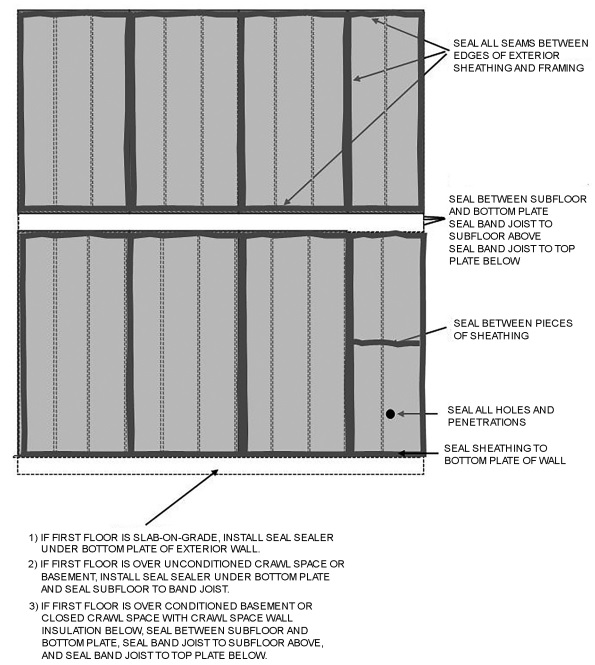 SEAL ALL SEAMS BETWEEN EDGES OF EXTERIOR SHEATHING AND FRAMING

SEAL BETWEEN SUBFLOOR AND BOTTOM PLATE
SEAL BAND JOIST TO SUBFLOOR ABOVE
SEAL BAND JOIST TO TOP PLATE BELOW

SEAL BETWEEN PIECES OF SHEATHING

SEAL ALL HOLES AND PENETRATIONS

SEAL SHEATHING TO BOTTOM PLATE OF WALL

1) IF FIRST FLOOR IS SLAB-ON-GRADE, INSTALL SEAL SEALER UNDER BOTTOM PLATE OF EXTERIOR WALL.

2) IF FIRST FLOOR IS OVER UNCONDITIONED CRAWL SPACE OR BASEMENT, INSTALL SEAL SEALER UNDER BOTTOM PLATE AND SEAL SUBFLOOR TO BAND JOIST.

3) IF FIRST FLOOR IS OVER CONDITIONED BASEMENT OR CLOSED CRAWL SPACE WITH CRAWL SPACE WALL INSULATION BELOW, SEAL BETWEEN SUBFLOOR AND BOTTOM PLATE, SEAL BAND JOIST TO SUBFLOOR ABOVE, AND SEAL BAND JOIST TO TOP PLATE BELOW.