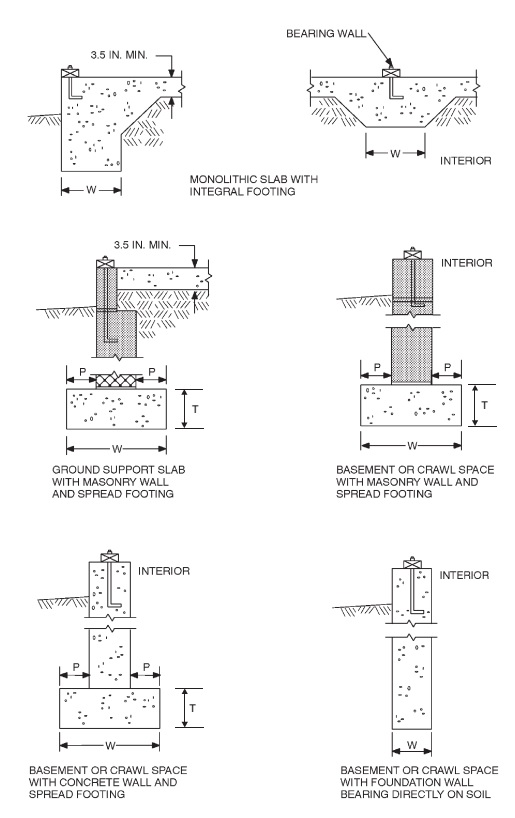 3.5 IN. MIN.

W

BEARING WALL

W

INTERIOR

MONOLITHIC SLAB WITH INTEGRAL FOOTING

3.5 IN. MIN.

P

P

T

W

GROUND SUPPORT SLAB WITH MASONRY WALL AND SPREAD FOOTING

INTERIOR

P

P

T

W

BASEMENT OR CRAWL SPACE WITH MASONRY WALL AND SPREAD FOOTING

INTERIOR

P

P

T

W

BASEMENT OR CRAWL SPACE WITH CONCRETE WALL AND SPREAD FOOTING

INTERIOR

W

BASEMENT OR CRAWL SPACE WITH FOUNDATION WALL BEARING DIRECTLY ON SOIL