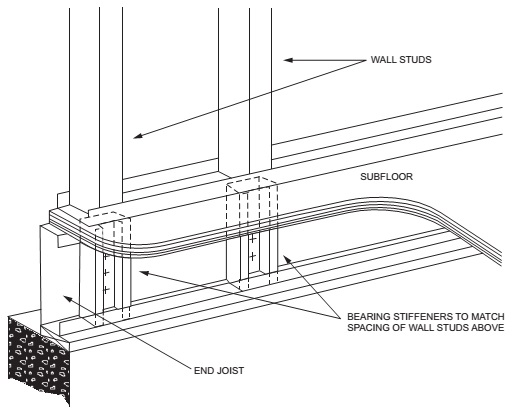 WALL STUDS

SUBFLOOR

BEARING STIFFENERS TO MATCH SPACING OF WALL STUDS ABOVE

END JOIST