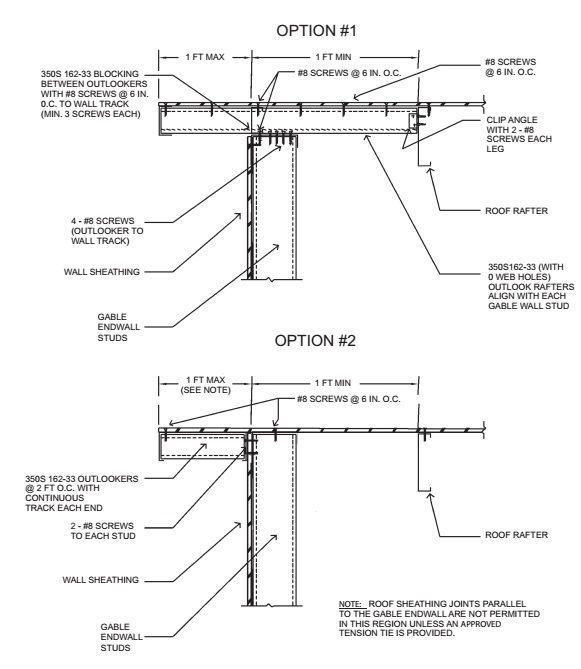 OPTION #1

1 FT MAX

1 FT MIN

350S 162-33 BLOCKING BETWEEN OUTLOOKERS WITH #8 SCREWS @ 6 IN. O.C. TO WALL TRACK (MIN. 3 SCREWS EACH)

#8 SCREWS @ 6 IN. O.C.

#8 SCREWS @ 6 IN. O.C.

CLIP ANGLE WITH 2 - #8 SCREWS EACH LEG

ROOF RAFTER

4 - #8 SCREWS (OUTLOOKER TO WALL TRACK)

WALL SHEATHING

350S162-33 (WITH 0 WEB HOLES) OUTLOOK RAFTERS ALIGN WITH EACH GABLE WALL STUD

GABLE ENDWALL STUDS

OPTION #2

1 FT MAX (SEE NOTE)

1 FT MIN

#8 SCREWS @ 6 IN. O.C.

350S 162-33 OUTLOOKERS @ 2 FT O.C. WITH CONTINUOUS TRACK EACH END

2 - #8 SCREWS TO EACH STUD

ROOF RAFTER

WALL SHEATHING

GABLE ENDWALL STUDS

NOTE: ROOF SHEATHING JOINTS PARALLEL TO THE GABLE ENDWALL ARE NOT PERMITTED IN THIS REGION UNLESS AN APPROVED TENSION TIE IS PROVIDED.