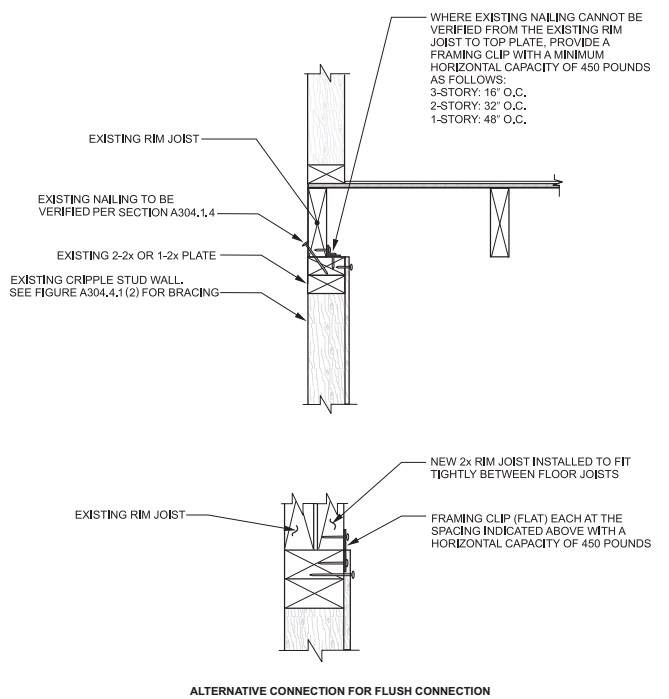 WHERE EXISTING NAILING CANNOT BE VERIFIED FROM THE EXISTING RIM JOIST TO TOP PLATE, PROVIDE A FRAMING CLIP WITH A MINIMUM HORIZONTAL CAPACITY OF 450 POUNDS AS FOLLOWS:
3-STORY: 16" O.C.
2-STORY: 32" O.C.
1-STORY: 48" O.C.

EXISTING RIM JOIST

EXISTING NAILING TO BE VERIFIED PER SECTION A304.1.4

EXISTING 2-2x OR 1-2x PLATE

EXISTING CRIPPLE STUD WALL. SEE FIGURE A304.4.1 (2) FOR BRACING

NEW 2x RIM JOIST INSTALLED TO FIT TIGHTLY BETWEEN FLOOR JOISTS

EXISTING RIM JOIST

FRAMING CLIP (FLAT) EACH AT THE SPACING INDICATED ABOVE WITH A HORIZONTAL CAPACITY OF 450 POUNDS

ALTERNATIVE CONNECTION FOR FLUSH CONNECTION