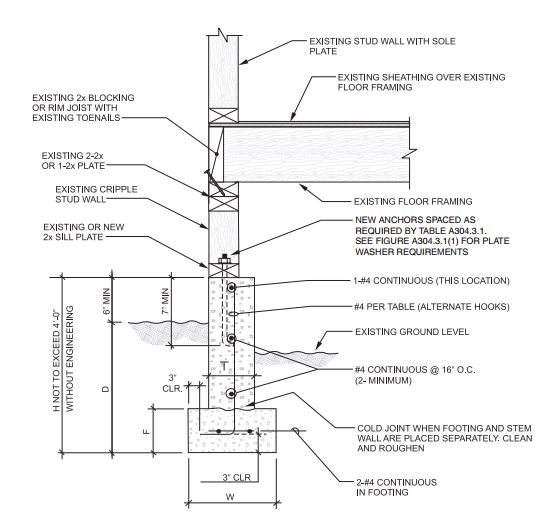 EXISTING STUD WALL WITH SOLE PLATE

EXISTING SHEATHING OVER EXISTING FLOOR FRAMING

EXISTING 2x BLOCKING OR RIM JOIST WITH EXISTING TOENAILS

EXISTING 2-2x OR 1-2x PLATE

EXISTING CRIPPLE STUD WALL

EXISTING OR NEW 2x SILL PLATE

EXISTING FLOOR FRAMING

NEW ANCHORS SPACED AS REQUIRED BY TABLE A304.3.1. SEE FIGURE A304.3.1(1) FOR PLATE WASHER REQUIREMENTS

1-#4 CONTINUOUS (THIS LOCATION)

#4 PER TABLE (ALTERNATE HOOKS)

EXISTING GROUND LEVEL

#4 CONTINUOUS @ 16" O.C. (2- MINIMUM)

COLD JOINT WHEN FOOTING AND STEM WALL ARE PLACED SEPARATELY. CLEAN AND ROUGHEN

2-#4 CONTINUOUS IN FOOTING

H NOT TO EXCEED 4'-0" WITHOUT ENGINEERING

D

6" MIN

7" MIN

T

3" CLR.

F

3" CLR

W