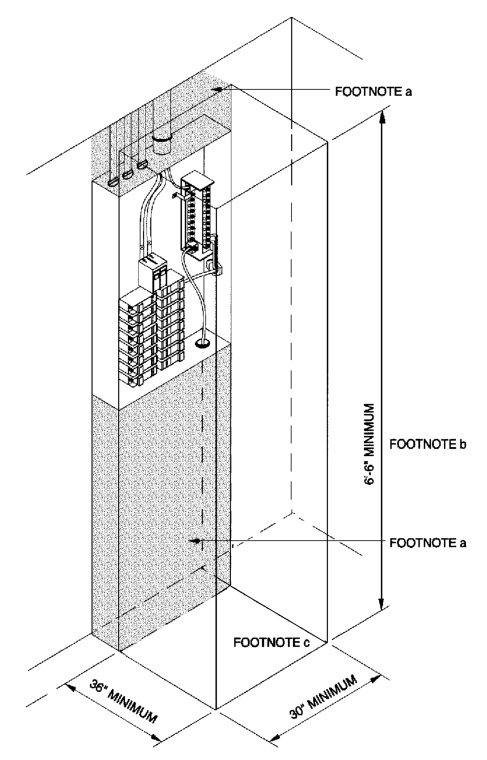 FOOTNOTE a

6'-6" MINIMUM

FOOTNOTE b

FOOTNOTE a

FOOTNOTE c

36" MINIMUM

30" MINIMUM