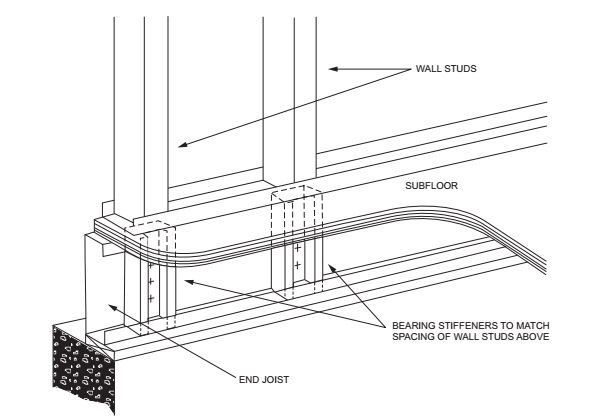 WALL STUDS

SUBFLOOR

BEARING STIFFENERS TO MATCH SPACING OF WALL STUDS ABOVE

END JOIST