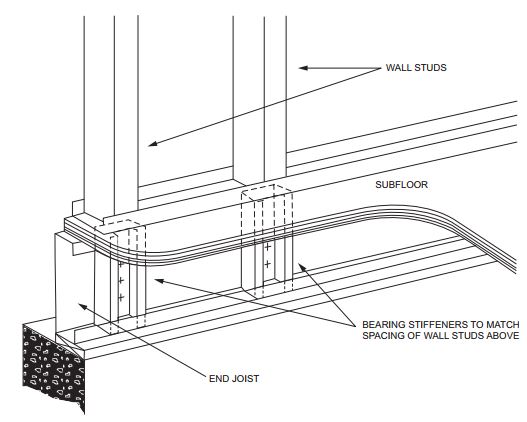 WALL STUDS

SUBFLOOR

BEARING STIFFENERS TO MATCH SPACING OF WALL STUDS ABOVE

END JOIST