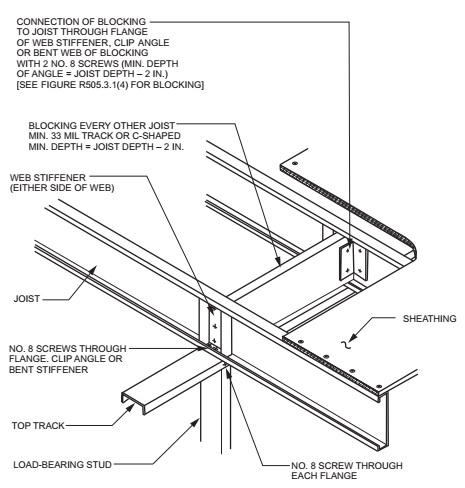 CONNECTION OF BLOCKING TO JOIST THROUGH FLANGE OF WEB STIFFENER, CLIP ANGLE OR BENT WEB OF BLOCKING WITH 2 NO. 8 SCREWS (MIN. DEPTH OF ANGLE = JOIST DEPTH – 2 IN.) [SEE FIGURE R505.3.1(4) FOR BLOCKING]

BLOCKING EVERY OTHER JOIST MIN. 33 MIL TRACK OR C-SHAPED MIN. DEPTH = JOIST DEPTH – 2 IN.

WEB STIFFENER (EITHER SIDE OF WEB)

JOIST

SHEATHING

NO. 8 SCREWS THROUGH FLANGE. CLIP ANGLE OR BENT STIFFENER

TOP TRACK

LOAD-BEARING STUD

NO. 8 SCREW THROUGH EACH FLANGE