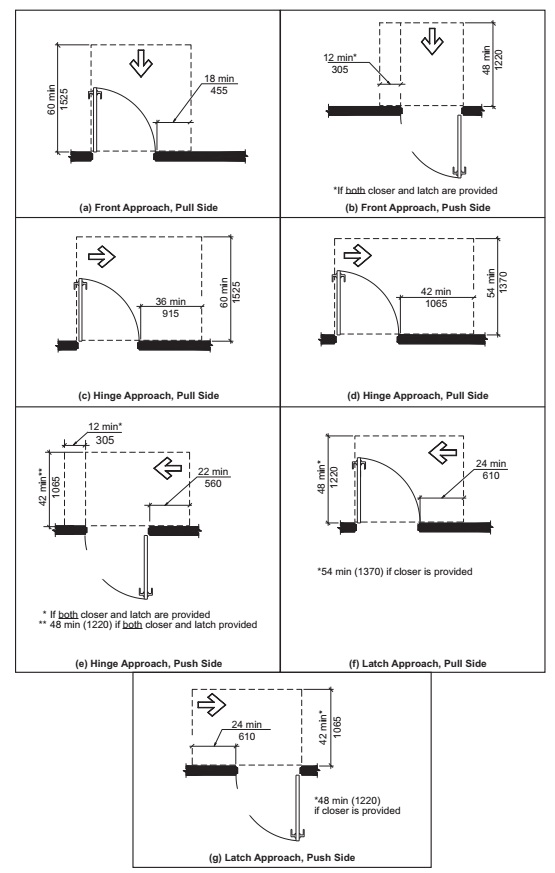 60 min
1525

18 min
455

(a) Front Approach, Pull Side

12 min*
305

48 min
1220

*If both closer and latch are provided

(b) Front Approach, Push Side

36 min
915

60 min
1525

(c) Hinge Approach, Pull Side

42 min
1065

54 min
1370

(d) Hinge Approach, Pull Side

12 min*
305

42 min**
1065

22 min
560

* If both closer and latch are provided
** 48 min (1220) if both closer and latch provided

(e) Hinge Approach, Push Side

48 min*
1220

24 min
610

*54 min (1370) if closer is provided

(f) Latch Approach, Pull Side

24 min
610

42 min*
1065

*48 min (1220) if closer is provided

(g) Latch Approach, Push Side