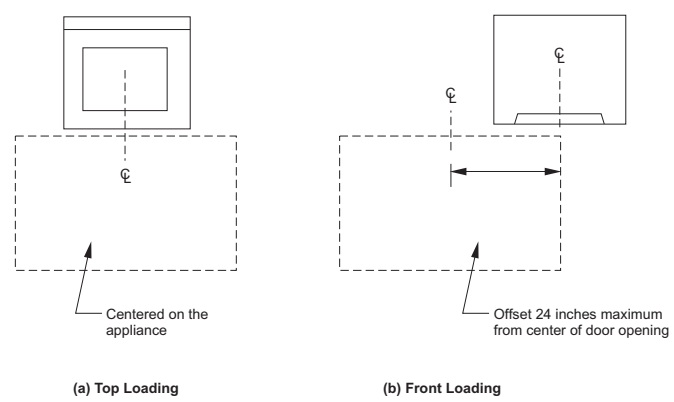 ℄

Centered on the appliance

(a) Top Loading

℄

℄

Offset 24 inches maximum from center of door opening

(b) Front Loading