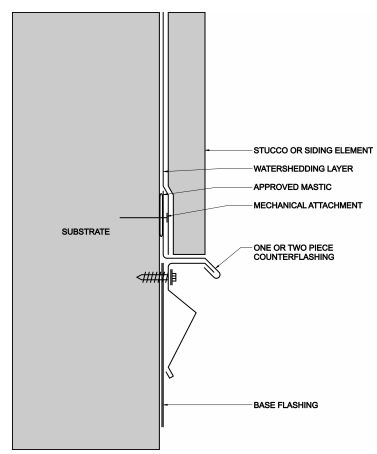 STUCCO OR SIDING ELEMENT
WATERSHEDDING LAYER
APPROVED MASTIC
MECHANICAL ATTACHMENT
SUBSTRATE
ONE OR TWO PIECE COUNTERFLASHING
BASE FLASHING