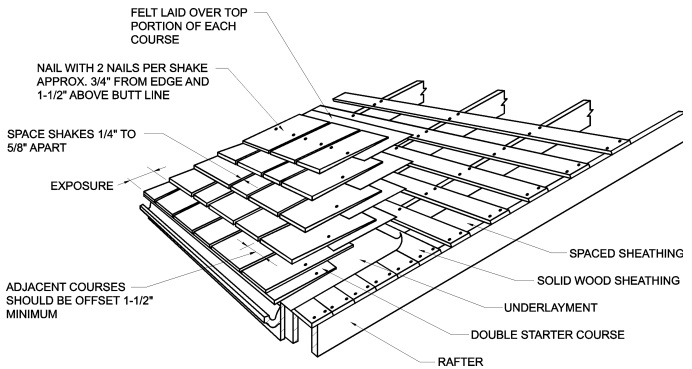 FELT LAID OVER TOP PORTION OF EACH COURSE

NAIL WITH 2 NAILS PER SHAKE APPROX. 3/4" FROM EDGE AND 1-1/2" ABOVE BUTT LINE

SPACE SHAKES 1/4" TO 5/8" APART

EXPOSURE

ADJACENT COURSES SHOULD BE OFFSET 1-1/2" MINIMUM

SPACED SHEATHING

SOLID WOOD SHEATHING

UNDERLAYMENT

DOUBLE STARTER COURSE

RAFTER