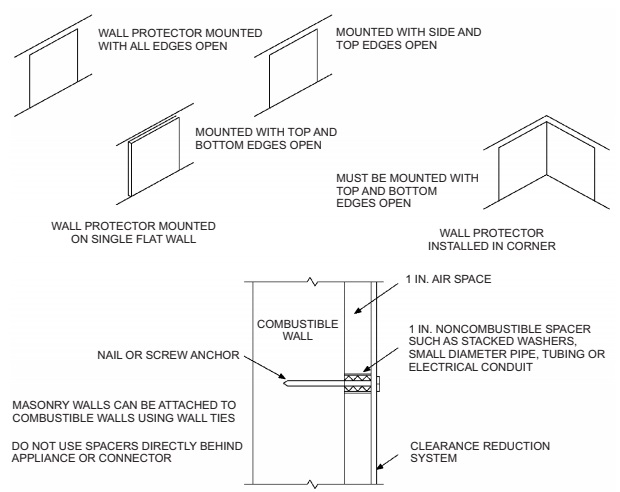 WALL PROTECTOR MOUNTED WITH ALL EDGES OPEN

MOUNTED WITH SIDE AND TOP EDGES OPEN

MOUNTED WITH TOP AND BOTTOM EDGES OPEN

MUST BE MOUNTED WITH TOP AND BOTTOM EDGES OPEN

WALL PROTECTOR MOUNTED ON SINGLE FLAT WALL

WALL PROTECTOR INSTALLED IN CORNER

1 IN. AIR SPACE

COMBUSTIBLE WALL

1 IN. NONCOMBUSTIBLE SPACER SUCH AS STACKED WASHERS, SMALL DIAMETER PIPE, TUBING OR ELECTRICAL CONDUIT

NAIL OR SCREW ANCHOR

MASONRY WALLS CAN BE ATTACHED TO COMBUSTIBLE WALLS USING WALL TIES

DO NOT USE SPACERS DIRECTLY BEHIND APPLIANCE OR CONNECTOR

CLEARANCE REDUCTION SYSTEM