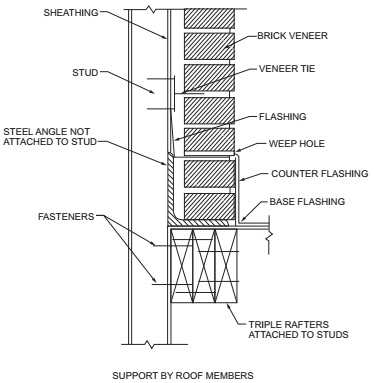 SHEATHING
BRICK VENEER
STUD
VENEER TIE
FLASHING
STEEL ANGLE NOT ATTACHED TO STUD
WEEP HOLE
COUNTER FLASHING
BASE FLASHING
FASTENERS
TRIPLE RAFTERS ATTACHED TO STUDS

SUPPORT BY ROOF MEMBERS