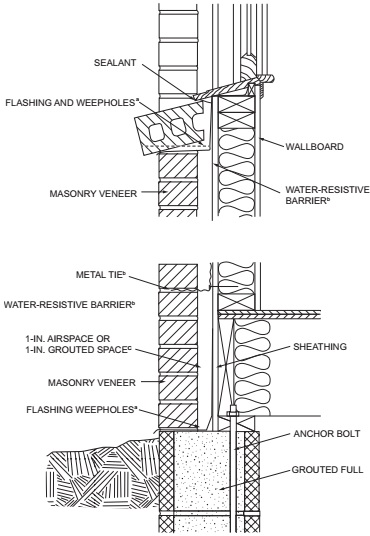 SEALANT

FLASHING AND WEEPHOLES$^a$

WALLBOARD

MASONRY VENEER

WATER-RESISTIVE BARRIER$^b$

METAL TIE$^b$

WATER-RESISTIVE BARRIER$^b$

1-IN. AIRSPACE OR 1-IN. GROUTED SPACE$^c$

SHEATHING

MASONRY VENEER

FLASHING WEEPHOLES$^a$

ANCHOR BOLT

GROUTED FULL