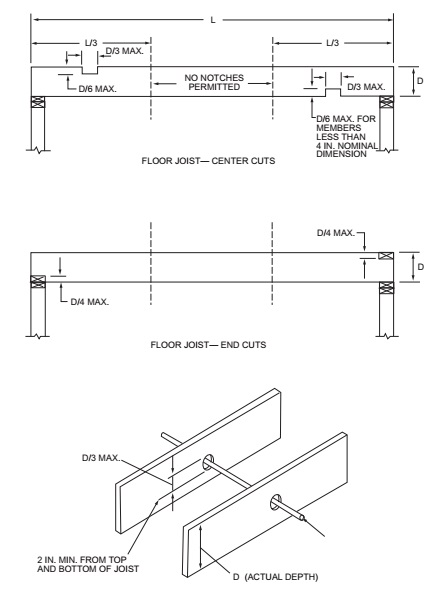 L

L/3

L/3

D/3 MAX.

D/6 MAX.

NO NOTCHES PERMITTED

D/3 MAX.

D

D/6 MAX. FOR MEMBERS LESS THAN 4 IN. NOMINAL DIMENSION

FLOOR JOIST— CENTER CUTS

D/4 MAX.

D

D/4 MAX.

FLOOR JOIST— END CUTS

D/3 MAX.

2 IN. MIN. FROM TOP AND BOTTOM OF JOIST

D (ACTUAL DEPTH)