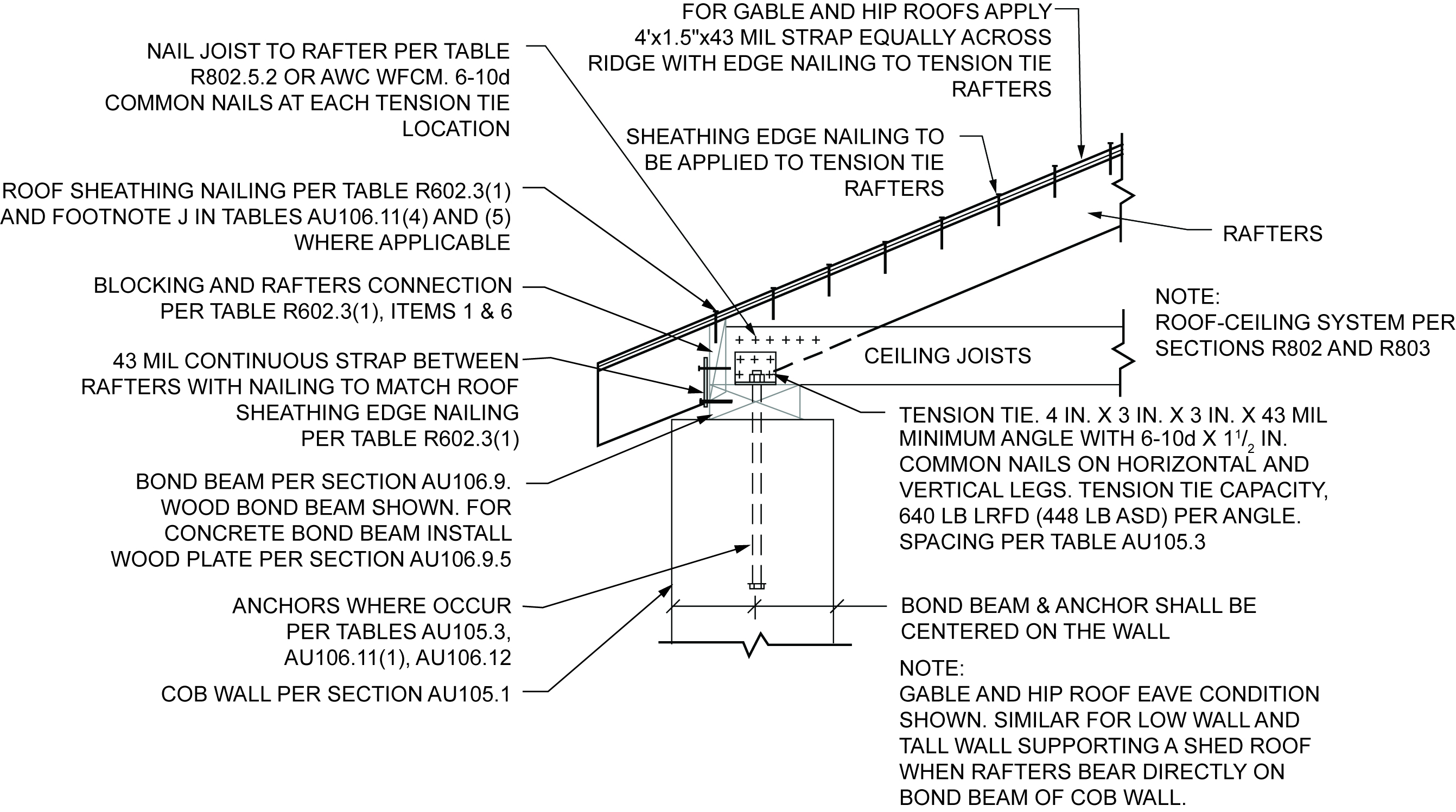 FOR GABLE AND HIP ROOFS APPLY 4'x1.5"x43 MIL STRAP EQUALLY ACROSS RIDGE WITH EDGE NAILING TO TENSION TIE RAFTERS

NAIL JOIST TO RAFTER PER TABLE R802.5.2 OR AWC WFCM. 6-10d COMMON NAILS AT EACH TENSION TIE LOCATION

SHEATHING EDGE NAILING TO BE APPLIED TO TENSION TIE RAFTERS

ROOF SHEATHING NAILING PER TABLE R602.3(1) AND FOOTNOTE J IN TABLES AU106.11(4) AND (5) WHERE APPLICABLE

RAFTERS

BLOCKING AND RAFTERS CONNECTION PER TABLE R602.3(1), ITEMS 1 & 6

NOTE:
ROOF-CEILING SYSTEM PER SECTIONS R802 AND R803

43 MIL CONTINUOUS STRAP BETWEEN RAFTERS WITH NAILING TO MATCH ROOF SHEATHING EDGE NAILING PER TABLE R602.3(1)

CEILING JOISTS

TENSION TIE. 4 IN. X 3 IN. X 3 IN. X 43 MIL MINIMUM ANGLE WITH 6-10d X $1^1/_2$ IN. COMMON NAILS ON HORIZONTAL AND VERTICAL LEGS. TENSION TIE CAPACITY, 640 LB LRFD (448 LB ASD) PER ANGLE. SPACING PER TABLE AU105.3

BOND BEAM PER SECTION AU106.9. WOOD BOND BEAM SHOWN. FOR CONCRETE BOND BEAM INSTALL WOOD PLATE PER SECTION AU106.9.5

ANCHORS WHERE OCCUR PER TABLES AU105.3, AU106.11(1), AU106.12

BOND BEAM & ANCHOR SHALL BE CENTERED ON THE WALL

COB WALL PER SECTION AU105.1

NOTE:
GABLE AND HIP ROOF EAVE CONDITION SHOWN. SIMILAR FOR LOW WALL AND TALL WALL SUPPORTING A SHED ROOF WHEN RAFTERS BEAR DIRECTLY ON BOND BEAM OF COB WALL.