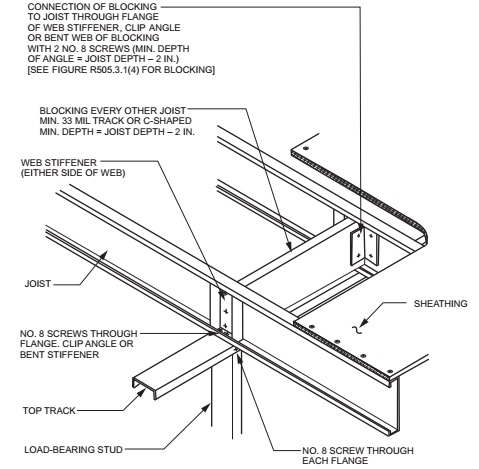 CONNECTION OF BLOCKING TO JOIST THROUGH FLANGE OF WEB STIFFENER, CLIP ANGLE OR BENT WEB OF BLOCKING WITH 2 NO. 8 SCREWS (MIN. DEPTH OF ANGLE = JOIST DEPTH – 2 IN.) [SEE FIGURE R505.3.1(4) FOR BLOCKING]

BLOCKING EVERY OTHER JOIST MIN. 33 MIL TRACK OR C-SHAPED MIN. DEPTH = JOIST DEPTH – 2 IN.

WEB STIFFENER (EITHER SIDE OF WEB)

JOIST

SHEATHING

NO. 8 SCREWS THROUGH FLANGE. CLIP ANGLE OR BENT STIFFENER

TOP TRACK

LOAD-BEARING STUD

NO. 8 SCREW THROUGH EACH FLANGE