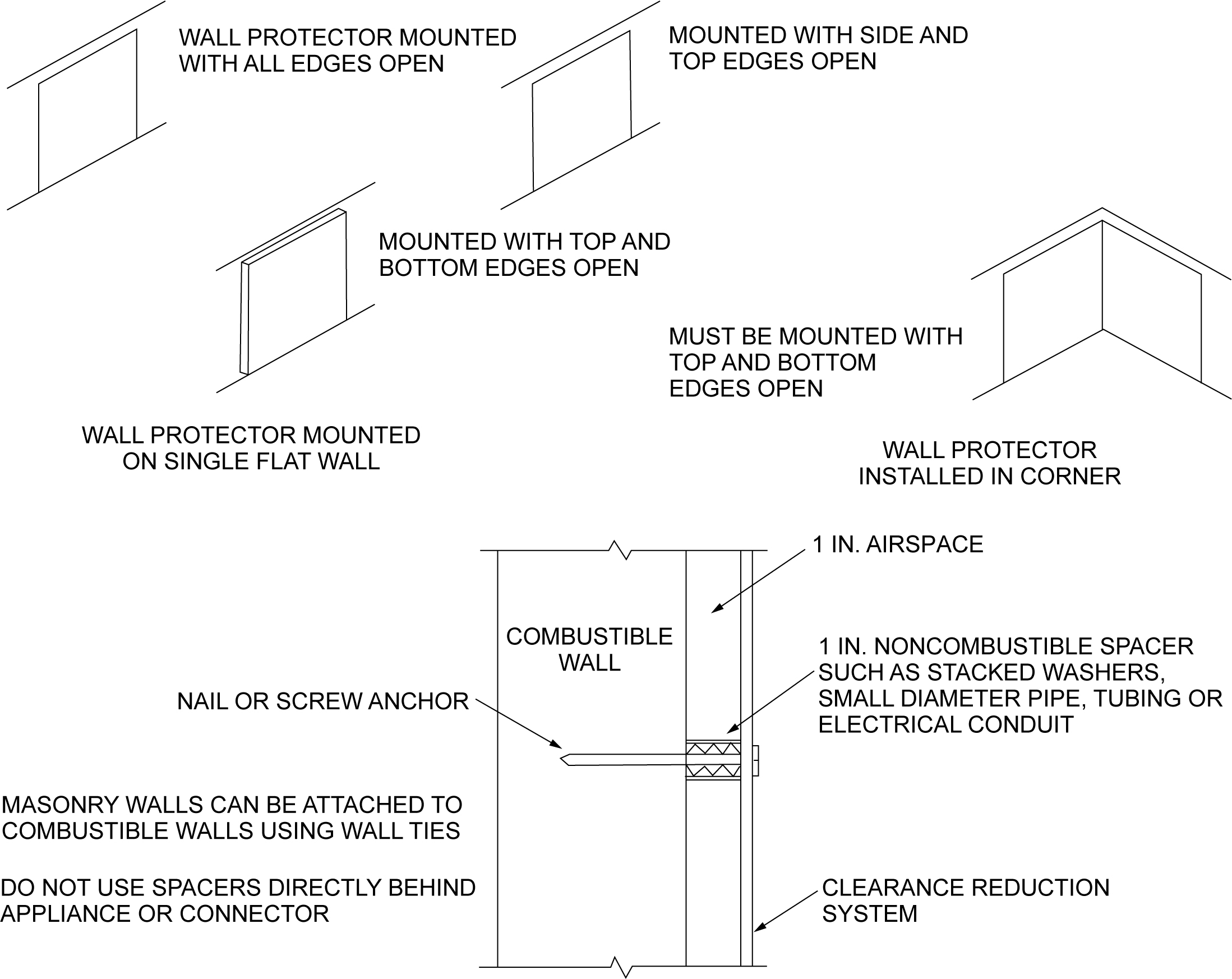 WALL PROTECTOR MOUNTED WITH ALL EDGES OPEN

MOUNTED WITH SIDE AND TOP EDGES OPEN

MOUNTED WITH TOP AND BOTTOM EDGES OPEN

MUST BE MOUNTED WITH TOP AND BOTTOM EDGES OPEN

WALL PROTECTOR MOUNTED ON SINGLE FLAT WALL

WALL PROTECTOR INSTALLED IN CORNER

1 IN. AIRSPACE

COMBUSTIBLE WALL

1 IN. NONCOMBUSTIBLE SPACER SUCH AS STACKED WASHERS, SMALL DIAMETER PIPE, TUBING OR ELECTRICAL CONDUIT

NAIL OR SCREW ANCHOR

MASONRY WALLS CAN BE ATTACHED TO COMBUSTIBLE WALLS USING WALL TIES

DO NOT USE SPACERS DIRECTLY BEHIND APPLIANCE OR CONNECTOR

CLEARANCE REDUCTION SYSTEM