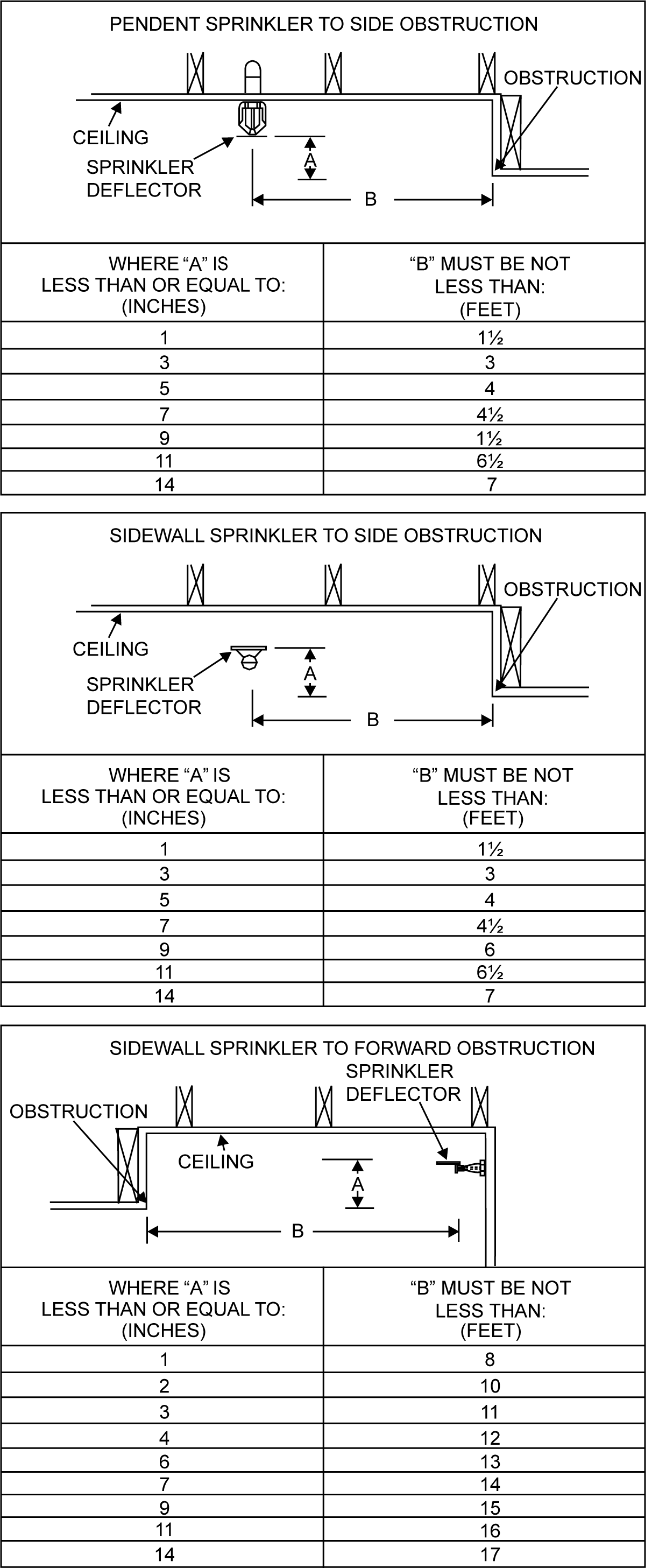 PENDENT SPRINKLER TO SIDE OBSTRUCTION

OBSTRUCTION

CEILING

SPRINKLER DEFLECTOR

A

B

| WHERE “A” IS LESS THAN OR EQUAL TO: (INCHES) | “B” MUST BE NOT LESS THAN: (FEET) |
|---|---|
| 1 | 1½ |
| 3 | 3 |
| 5 | 4 |
| 7 | 4½ |
| 9 | 1½ |
| 11 | 6½ |
| 14 | 7 |

SIDEWALL SPRINKLER TO SIDE OBSTRUCTION

OBSTRUCTION

CEILING

SPRINKLER DEFLECTOR

A

B

| WHERE “A” IS LESS THAN OR EQUAL TO: (INCHES) | “B” MUST BE NOT LESS THAN: (FEET) |
|---|---|
| 1 | 1½ |
| 3 | 3 |
| 5 | 4 |
| 7 | 4½ |
| 9 | 6 |
| 11 | 6½ |
| 14 | 7 |

SIDEWALL SPRINKLER TO FORWARD OBSTRUCTION

SPRINKLER DEFLECTOR

OBSTRUCTION

CEILING

A

B

| WHERE “A” IS LESS THAN OR EQUAL TO: (INCHES) | “B” MUST BE NOT LESS THAN: (FEET) |
|---|---|
| 1 | 8 |
| 2 | 10 |
| 3 | 11 |
| 4 | 12 |
| 6 | 13 |
| 7 | 14 |
| 9 | 15 |
| 11 | 16 |
| 14 | 17 |