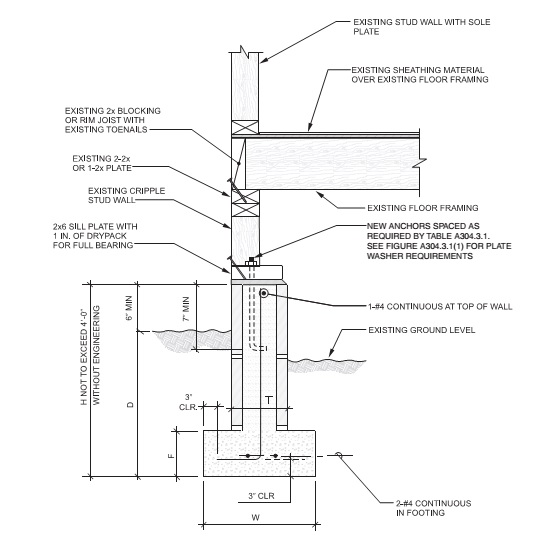 EXISTING STUD WALL WITH SOLE PLATE

EXISTING SHEATHING MATERIAL OVER EXISTING FLOOR FRAMING

EXISTING 2x BLOCKING OR RIM JOIST WITH EXISTING TOENAILS

EXISTING 2-2x OR 1-2x PLATE

EXISTING CRIPPLE STUD WALL

EXISTING FLOOR FRAMING

2x6 SILL PLATE WITH 1 IN. OF DRYPACK FOR FULL BEARING

NEW ANCHORS SPACED AS REQUIRED BY TABLE A304.3.1. SEE FIGURE A304.3.1(1) FOR PLATE WASHER REQUIREMENTS

1-#4 CONTINUOUS AT TOP OF WALL

EXISTING GROUND LEVEL

H NOT TO EXCEED 4'-0" WITHOUT ENGINEERING

6" MIN

7" MIN

D

3" CLR.

T

F

3" CLR

W

2-#4 CONTINUOUS IN FOOTING