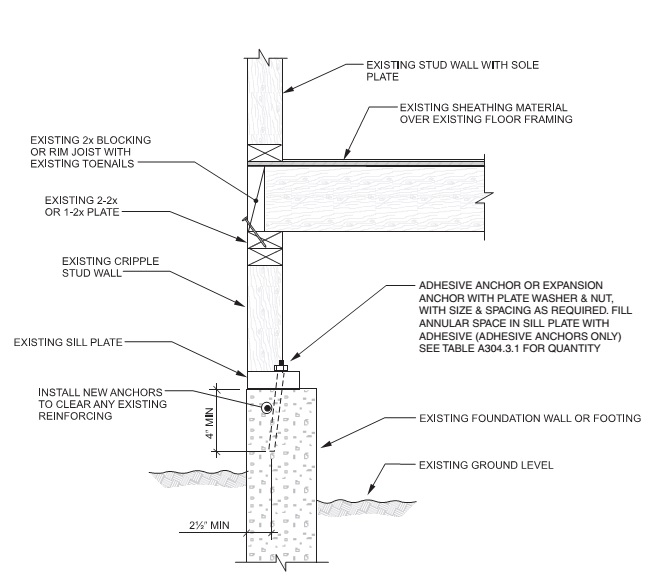 EXISTING STUD WALL WITH SOLE PLATE

EXISTING SHEATHING MATERIAL OVER EXISTING FLOOR FRAMING

EXISTING 2x BLOCKING OR RIM JOIST WITH EXISTING TOENAILS

EXISTING 2-2x OR 1-2x PLATE

EXISTING CRIPPLE STUD WALL

ADHESIVE ANCHOR OR EXPANSION ANCHOR WITH PLATE WASHER & NUT, WITH SIZE & SPACING AS REQUIRED. FILL ANNULAR SPACE IN SILL PLATE WITH ADHESIVE (ADHESIVE ANCHORS ONLY) SEE TABLE A304.3.1 FOR QUANTITY

EXISTING SILL PLATE

INSTALL NEW ANCHORS TO CLEAR ANY EXISTING REINFORCING

4" MIN

EXISTING FOUNDATION WALL OR FOOTING

EXISTING GROUND LEVEL

2½" MIN