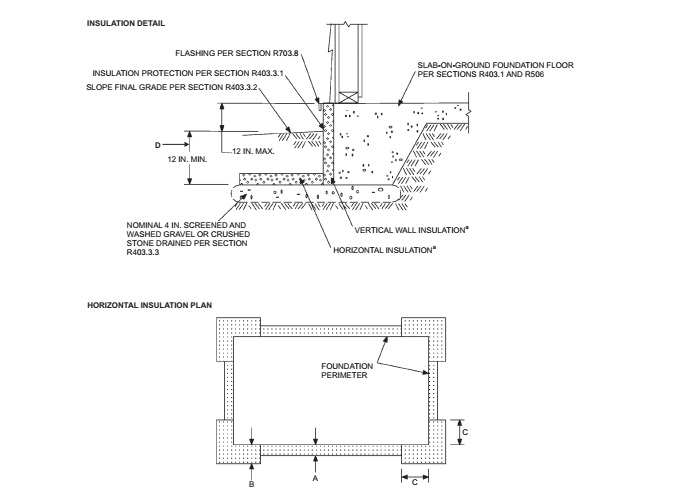 INSULATION DETAIL

FLASHING PER SECTION R703.8

INSULATION PROTECTION PER SECTION R403.3.1

SLOPE FINAL GRADE PER SECTION R403.3.2

SLAB-ON-GROUND FOUNDATION FLOOR PER SECTIONS R403.1 AND R506

D

12 IN. MAX.

12 IN. MIN.

NOMINAL 4 IN. SCREENED AND WASHED GRAVEL OR CRUSHED STONE DRAINED PER SECTION R403.3.3

VERTICAL WALL INSULATION$^a$

HORIZONTAL INSULATION$^a$

HORIZONTAL INSULATION PLAN

FOUNDATION PERIMETER

C

B

A

C