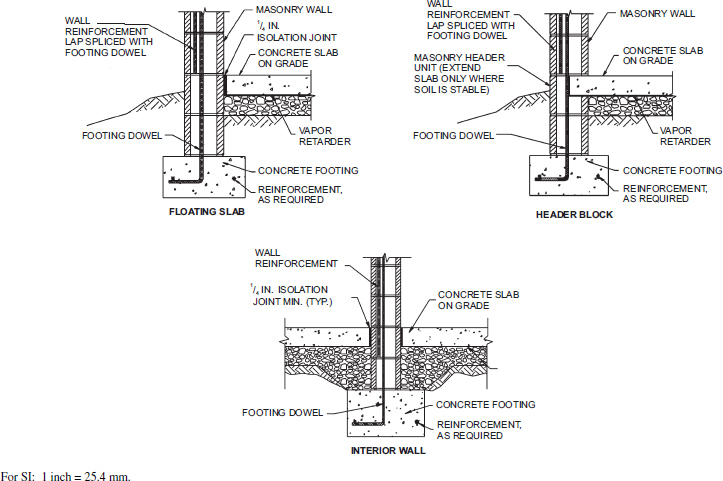 WALL REINFORCEMENT LAP SPLICED WITH FOOTING DOWEL

MASONRY WALL

$^1/_4$ IN. ISOLATION JOINT

CONCRETE SLAB ON GRADE

FOOTING DOWEL

VAPOR RETARDER

CONCRETE FOOTING

REINFORCEMENT, AS REQUIRED

FLOATING SLAB

WALL REINFORCEMENT LAP SPLICED WITH FOOTING DOWEL

MASONRY WALL

MASONRY HEADER UNIT (EXTEND SLAB ONLY WHERE SOIL IS STABLE)

CONCRETE SLAB ON GRADE

FOOTING DOWEL

VAPOR RETARDER

CONCRETE FOOTING

REINFORCEMENT, AS REQUIRED

HEADER BLOCK

WALL REINFORCEMENT

$^1/_4$ IN. ISOLATION JOINT MIN. (TYP.)

CONCRETE SLAB ON GRADE

FOOTING DOWEL

CONCRETE FOOTING

REINFORCEMENT, AS REQUIRED

INTERIOR WALL

For SI: 1 inch = 25.4 mm.