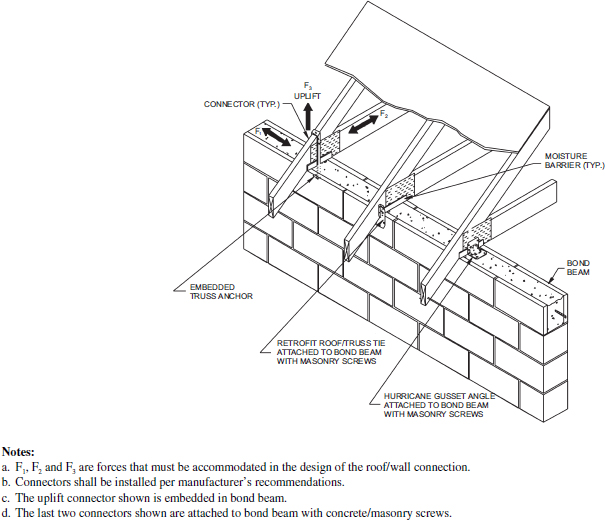 $F_3$
UPLIFT
CONNECTOR (TYP.)
$F_2$
$F_1$
MOISTURE BARRIER (TYP.)
BOND BEAM
EMBEDDED TRUSS ANCHOR
RETROFIT ROOF/TRUSS TIE ATTACHED TO BOND BEAM WITH MASONRY SCREWS
HURRICANE GUSSET ANGLE ATTACHED TO BOND BEAM WITH MASONRY SCREWS

Notes:
a. $F_1$, $F_2$ and $F_3$ are forces that must be accommodated in the design of the roof/wall connection.
b. Connectors shall be installed per manufacturer's recommendations.
c. The uplift connector shown is embedded in bond beam.
d. The last two connectors shown are attached to bond beam with concrete/masonry screws.