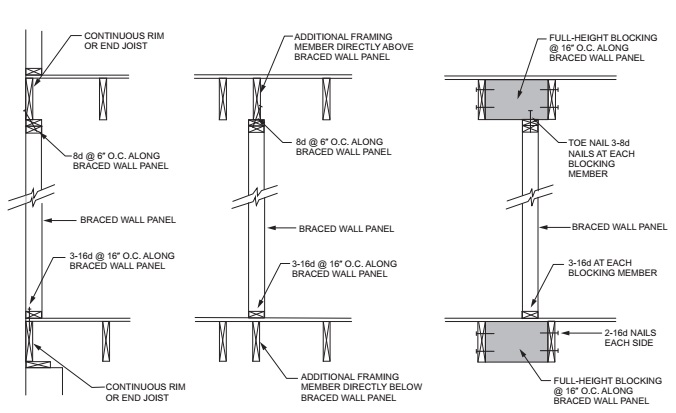 CONTINUOUS RIM OR END JOIST

8d @ 6" O.C. ALONG BRACED WALL PANEL

BRACED WALL PANEL

3-16d @ 16" O.C. ALONG BRACED WALL PANEL

CONTINUOUS RIM OR END JOIST

ADDITIONAL FRAMING MEMBER DIRECTLY ABOVE BRACED WALL PANEL

8d @ 6" O.C. ALONG BRACED WALL PANEL

BRACED WALL PANEL

3-16d @ 16" O.C. ALONG BRACED WALL PANEL

ADDITIONAL FRAMING MEMBER DIRECTLY BELOW BRACED WALL PANEL

FULL-HEIGHT BLOCKING @ 16" O.C. ALONG BRACED WALL PANEL

TOE NAIL 3-8d NAILS AT EACH BLOCKING MEMBER

BRACED WALL PANEL

3-16d AT EACH BLOCKING MEMBER

2-16d NAILS EACH SIDE

FULL-HEIGHT BLOCKING @ 16" O.C. ALONG BRACED WALL PANEL