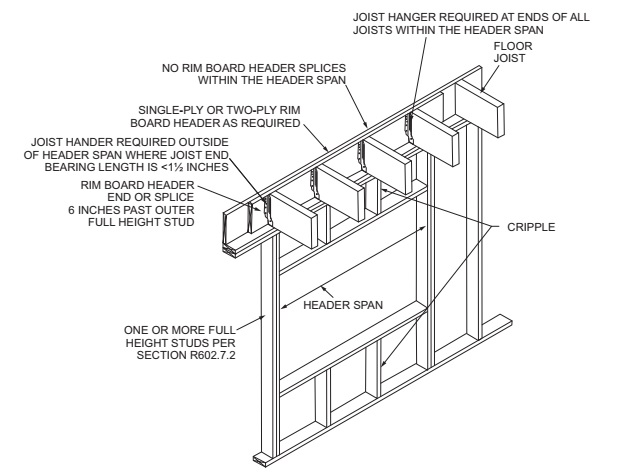 JOIST HANGER REQUIRED AT ENDS OF ALL JOISTS WITHIN THE HEADER SPAN

FLOOR JOIST

NO RIM BOARD HEADER SPLICES WITHIN THE HEADER SPAN

SINGLE-PLY OR TWO-PLY RIM BOARD HEADER AS REQUIRED

JOIST HANDER REQUIRED OUTSIDE OF HEADER SPAN WHERE JOIST END BEARING LENGTH IS <1½ INCHES

RIM BOARD HEADER END OR SPLICE 6 INCHES PAST OUTER FULL HEIGHT STUD

CRIPPLE

HEADER SPAN

ONE OR MORE FULL HEIGHT STUDS PER SECTION R602.7.2