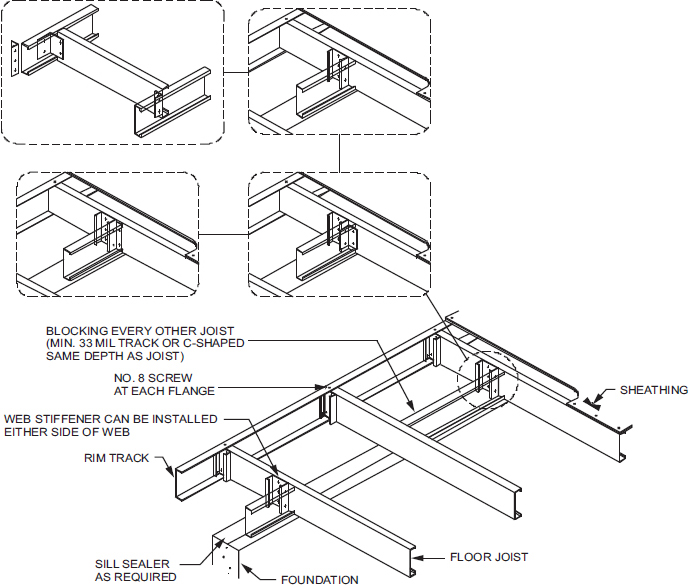 BLOCKING EVERY OTHER JOIST
(MIN. 33 MIL TRACK OR C-SHAPED
SAME DEPTH AS JOIST)

NO. 8 SCREW
AT EACH FLANGE

SHEATHING

WEB STIFFENER CAN BE INSTALLED
EITHER SIDE OF WEB

RIM TRACK

SILL SEALER
AS REQUIRED

FLOOR JOIST

FOUNDATION