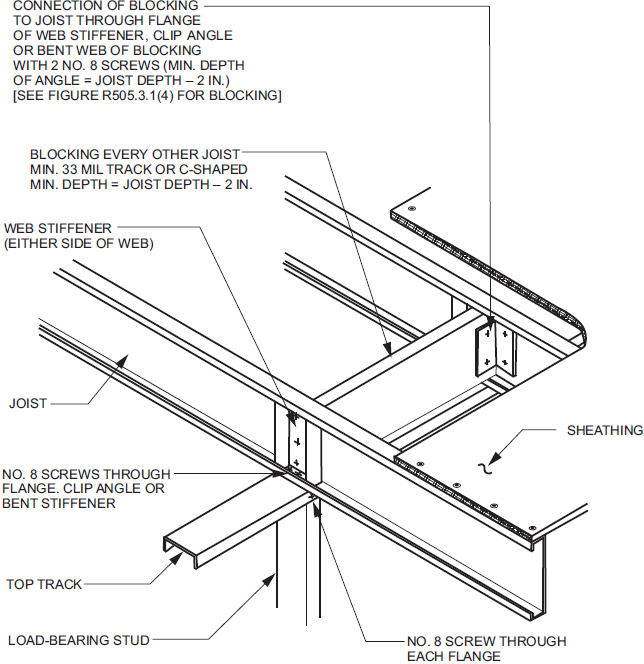 CONNECTION OF BLOCKING TO JOIST THROUGH FLANGE OF WEB STIFFENER, CLIP ANGLE OR BENT WEB OF BLOCKING WITH 2 NO. 8 SCREWS (MIN. DEPTH OF ANGLE = JOIST DEPTH – 2 IN.) [SEE FIGURE R505.3.1(4) FOR BLOCKING]

BLOCKING EVERY OTHER JOIST MIN. 33 MIL TRACK OR C-SHAPED MIN. DEPTH = JOIST DEPTH – 2 IN.

WEB STIFFENER (EITHER SIDE OF WEB)

JOIST

SHEATHING

NO. 8 SCREWS THROUGH FLANGE. CLIP ANGLE OR BENT STIFFENER

TOP TRACK

LOAD-BEARING STUD

NO. 8 SCREW THROUGH EACH FLANGE