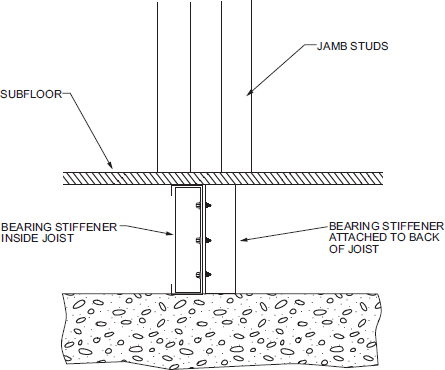 JAMB STUDS

SUBFLOOR

BEARING STIFFENER
INSIDE JOIST

BEARING STIFFENER
ATTACHED TO BACK
OF JOIST