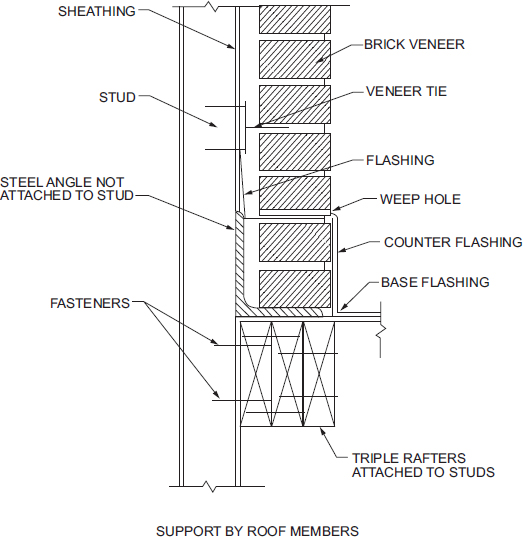 SHEATHING

BRICK VENEER

STUD

VENEER TIE

FLASHING

STEEL ANGLE NOT ATTACHED TO STUD

WEEP HOLE

COUNTER FLASHING

BASE FLASHING

FASTENERS

TRIPLE RAFTERS ATTACHED TO STUDS

SUPPORT BY ROOF MEMBERS