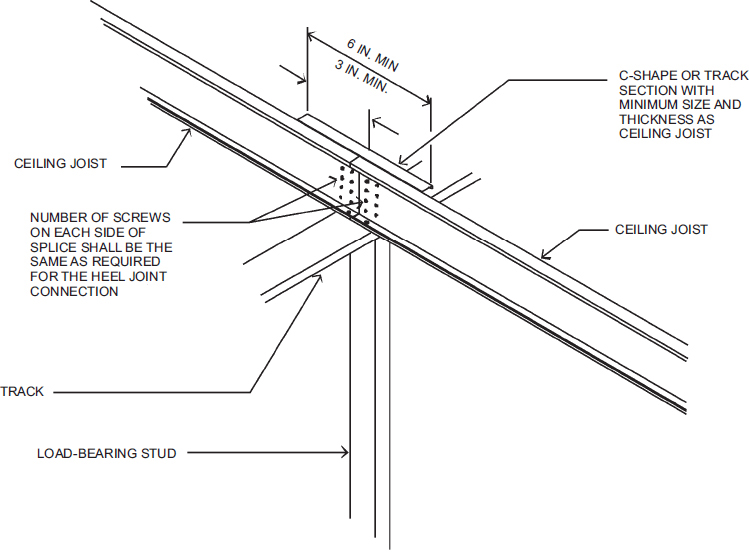 6 IN. MIN

3 IN. MIN.

C-SHAPE OR TRACK SECTION WITH MINIMUM SIZE AND THICKNESS AS CEILING JOIST

CEILING JOIST

NUMBER OF SCREWS ON EACH SIDE OF SPLICE SHALL BE THE SAME AS REQUIRED FOR THE HEEL JOINT CONNECTION

CEILING JOIST

TRACK

LOAD-BEARING STUD