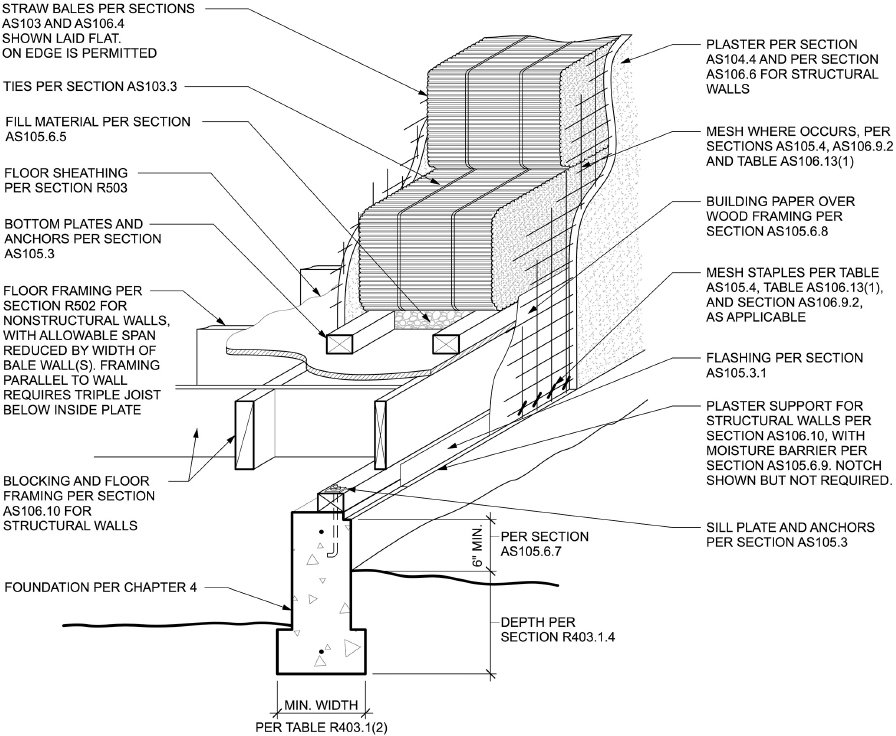 STRAW BALES PER SECTIONS AS103 AND AS106.4 SHOWN LAID FLAT. ON EDGE IS PERMITTED

TIES PER SECTION AS103.3

FILL MATERIAL PER SECTION AS105.6.5

FLOOR SHEATHING PER SECTION R503

BOTTOM PLATES AND ANCHORS PER SECTION AS105.3

FLOOR FRAMING PER SECTION R502 FOR NONSTRUCTURAL WALLS, WITH ALLOWABLE SPAN REDUCED BY WIDTH OF BALE WALL(S). FRAMING PARALLEL TO WALL REQUIRES TRIPLE JOIST BELOW INSIDE PLATE

BLOCKING AND FLOOR FRAMING PER SECTION AS106.10 FOR STRUCTURAL WALLS

FOUNDATION PER CHAPTER 4

PLASTER PER SECTION AS104.4 AND PER SECTION AS106.6 FOR STRUCTURAL WALLS

MESH WHERE OCCURS, PER SECTIONS AS105.4, AS106.9.2 AND TABLE AS106.13(1)

BUILDING PAPER OVER WOOD FRAMING PER SECTION AS105.6.8

MESH STAPLES PER TABLE AS105.4, TABLE AS106.13(1), AND SECTION AS106.9.2, AS APPLICABLE

FLASHING PER SECTION AS105.3.1

PLASTER SUPPORT FOR STRUCTURAL WALLS PER SECTION AS106.10, WITH MOISTURE BARRIER PER SECTION AS105.6.9. NOTCH SHOWN BUT NOT REQUIRED.

SILL PLATE AND ANCHORS PER SECTION AS105.3

6" MIN.

PER SECTION AS105.6.7

DEPTH PER SECTION R403.1.4

MIN. WIDTH

PER TABLE R403.1(2)