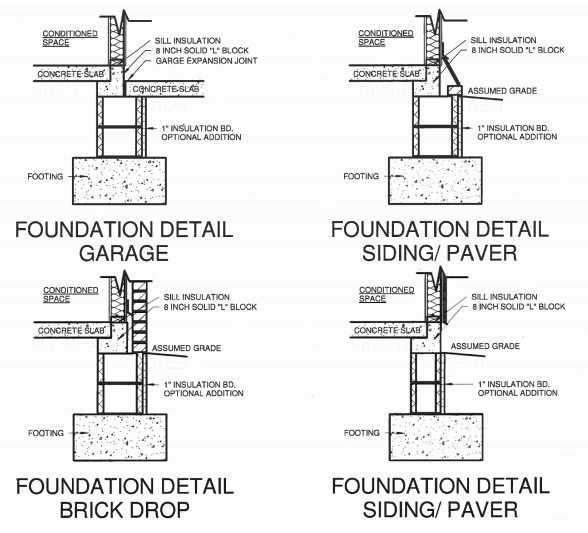 CONDITIONED SPACE
SILL INSULATION
8 INCH SOLID "L" BLOCK
GARGE EXPANSION JOINT
CONCRETE SLAB
CONCRETE SLAB
1" INSULATION BD. OPTIONAL ADDITION
FOOTING

FOUNDATION DETAIL
GARAGE

CONDITIONED SPACE
SILL INSULATION
8 INCH SOLID "L" BLOCK
CONCRETE SLAB
ASSUMED GRADE
1" INSULATION BD. OPTIONAL ADDITION
FOOTING

FOUNDATION DETAIL
SIDING/ PAVER

CONDITIONED SPACE
SILL INSULATION
8 INCH SOLID "L" BLOCK
CONCRETE SLAB
ASSUMED GRADE
1" INSULATION BD. OPTIONAL ADDITION
FOOTING

FOUNDATION DETAIL
BRICK DROP

CONDITIONED SPACE
SILL INSULATION
8 INCH SOLID "L" BLOCK
CONCRETE SLAB
ASSUMED GRADE
1" INSULATION BD. OPTIONAL ADDITION
FOOTING

FOUNDATION DETAIL
SIDING/ PAVER