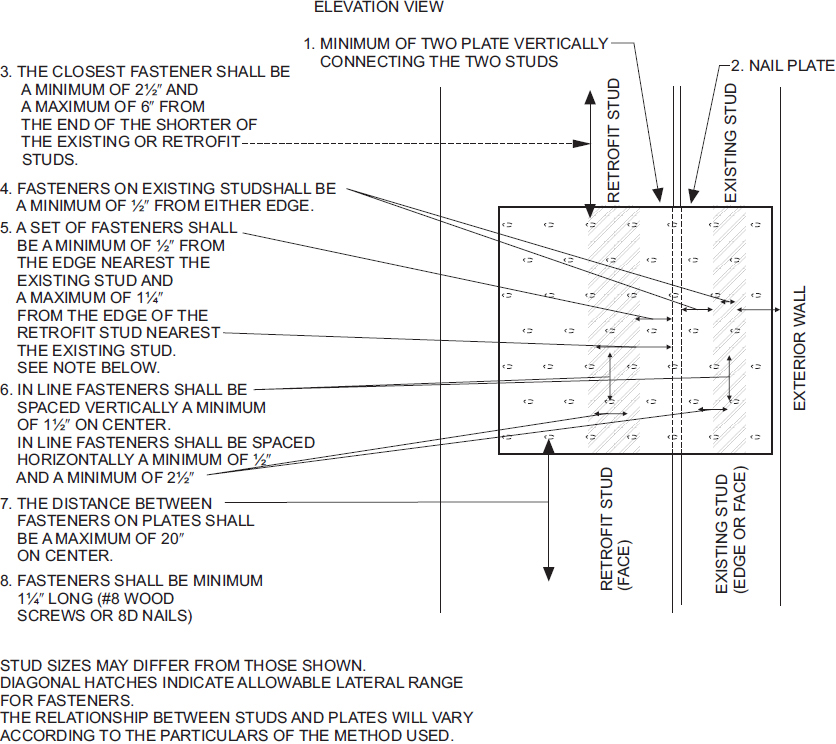 ELEVATION VIEW

1. MINIMUM OF TWO PLATE VERTICALLY CONNECTING THE TWO STUDS

2. NAIL PLATE

3. THE CLOSEST FASTENER SHALL BE A MINIMUM OF 2½″ AND A MAXIMUM OF 6″ FROM THE END OF THE SHORTER OF THE EXISTING OR RETROFIT STUDS.

4. FASTENERS ON EXISTING STUDSHALL BE A MINIMUM OF ½″ FROM EITHER EDGE.

5. A SET OF FASTENERS SHALL BE A MINIMUM OF ½″ FROM THE EDGE NEAREST THE EXISTING STUD AND A MAXIMUM OF 1¼″ FROM THE EDGE OF THE RETROFIT STUD NEAREST THE EXISTING STUD. SEE NOTE BELOW.

6. IN LINE FASTENERS SHALL BE SPACED VERTICALLY A MINIMUM OF 1½″ ON CENTER. IN LINE FASTENERS SHALL BE SPACED HORIZONTALLY A MINIMUM OF ½″ AND A MINIMUM OF 2½″

7. THE DISTANCE BETWEEN FASTENERS ON PLATES SHALL BE A MAXIMUM OF 20″ ON CENTER.

8. FASTENERS SHALL BE MINIMUM 1¼″ LONG (#8 WOOD SCREWS OR 8D NAILS)

RETROFIT STUD

EXISTING STUD

EXTERIOR WALL

RETROFIT STUD (FACE)

EXISTING STUD (EDGE OR FACE)

STUD SIZES MAY DIFFER FROM THOSE SHOWN.
DIAGONAL HATCHES INDICATE ALLOWABLE LATERAL RANGE FOR FASTENERS.
THE RELATIONSHIP BETWEEN STUDS AND PLATES WILL VARY ACCORDING TO THE PARTICULARS OF THE METHOD USED.