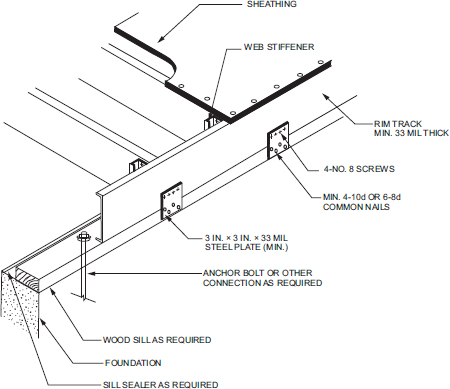 SHEATHING

WEB STIFFENER

RIM TRACK
MIN. 33 MIL THICK

4-NO. 8 SCREWS

MIN. 4-10d OR 6-8d
COMMON NAILS

3 IN. × 3 IN. × 33 MIL
STEEL PLATE (MIN.)

ANCHOR BOLT OR OTHER
CONNECTION AS REQUIRED

WOOD SILL AS REQUIRED

FOUNDATION

SILL SEALER AS REQUIRED