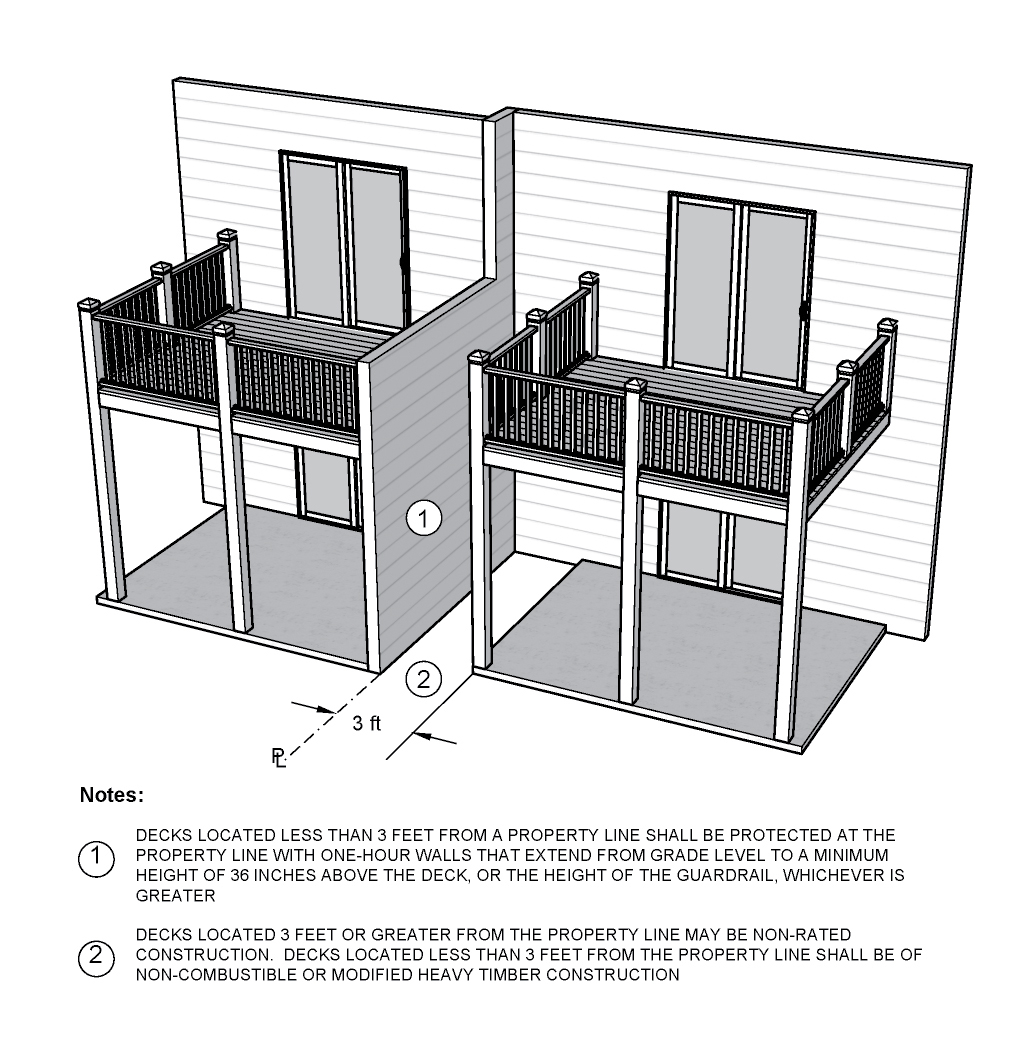 1

2

3 ft

PL

Notes:

1 DECKS LOCATED LESS THAN 3 FEET FROM A PROPERTY LINE SHALL BE PROTECTED AT THE PROPERTY LINE WITH ONE-HOUR WALLS THAT EXTEND FROM GRADE LEVEL TO A MINIMUM HEIGHT OF 36 INCHES ABOVE THE DECK, OR THE HEIGHT OF THE GUARDRAIL, WHICHEVER IS GREATER

2 DECKS LOCATED 3 FEET OR GREATER FROM THE PROPERTY LINE MAY BE NON-RATED CONSTRUCTION. DECKS LOCATED LESS THAN 3 FEET FROM THE PROPERTY LINE SHALL BE OF NON-COMBUSTIBLE OR MODIFIED HEAVY TIMBER CONSTRUCTION