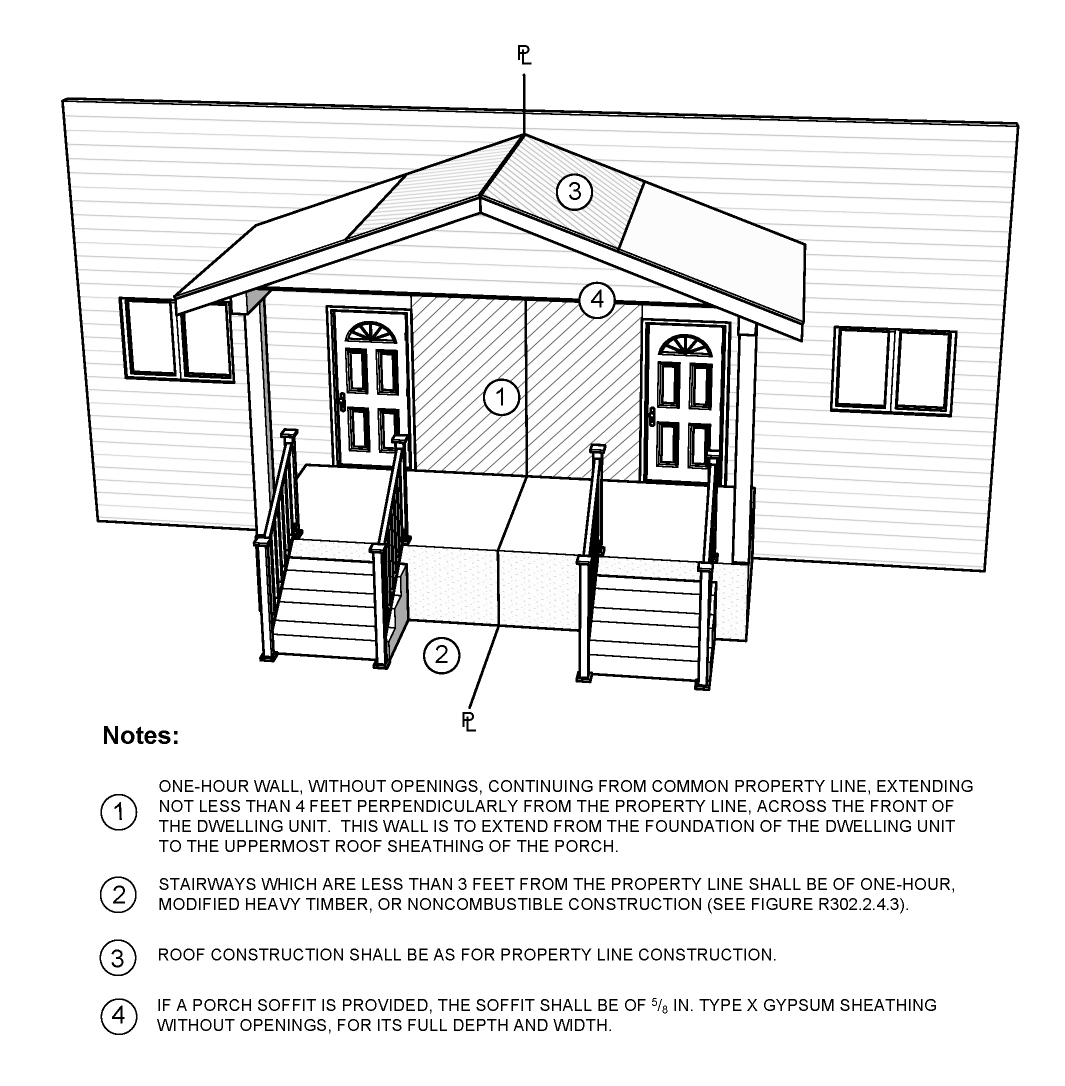 PL

3

4

1

2

PL

Notes:

1 ONE-HOUR WALL, WITHOUT OPENINGS, CONTINUING FROM COMMON PROPERTY LINE, EXTENDING NOT LESS THAN 4 FEET PERPENDICULARLY FROM THE PROPERTY LINE, ACROSS THE FRONT OF THE DWELLING UNIT. THIS WALL IS TO EXTEND FROM THE FOUNDATION OF THE DWELLING UNIT TO THE UPPERMOST ROOF SHEATHING OF THE PORCH.

2 STAIRWAYS WHICH ARE LESS THAN 3 FEET FROM THE PROPERTY LINE SHALL BE OF ONE-HOUR, MODIFIED HEAVY TIMBER, OR NONCOMBUSTIBLE CONSTRUCTION (SEE FIGURE R302.2.4.3).

3 ROOF CONSTRUCTION SHALL BE AS FOR PROPERTY LINE CONSTRUCTION.

4 IF A PORCH SOFFIT IS PROVIDED, THE SOFFIT SHALL BE OF $^5/_8$ IN. TYPE X GYPSUM SHEATHING WITHOUT OPENINGS, FOR ITS FULL DEPTH AND WIDTH.