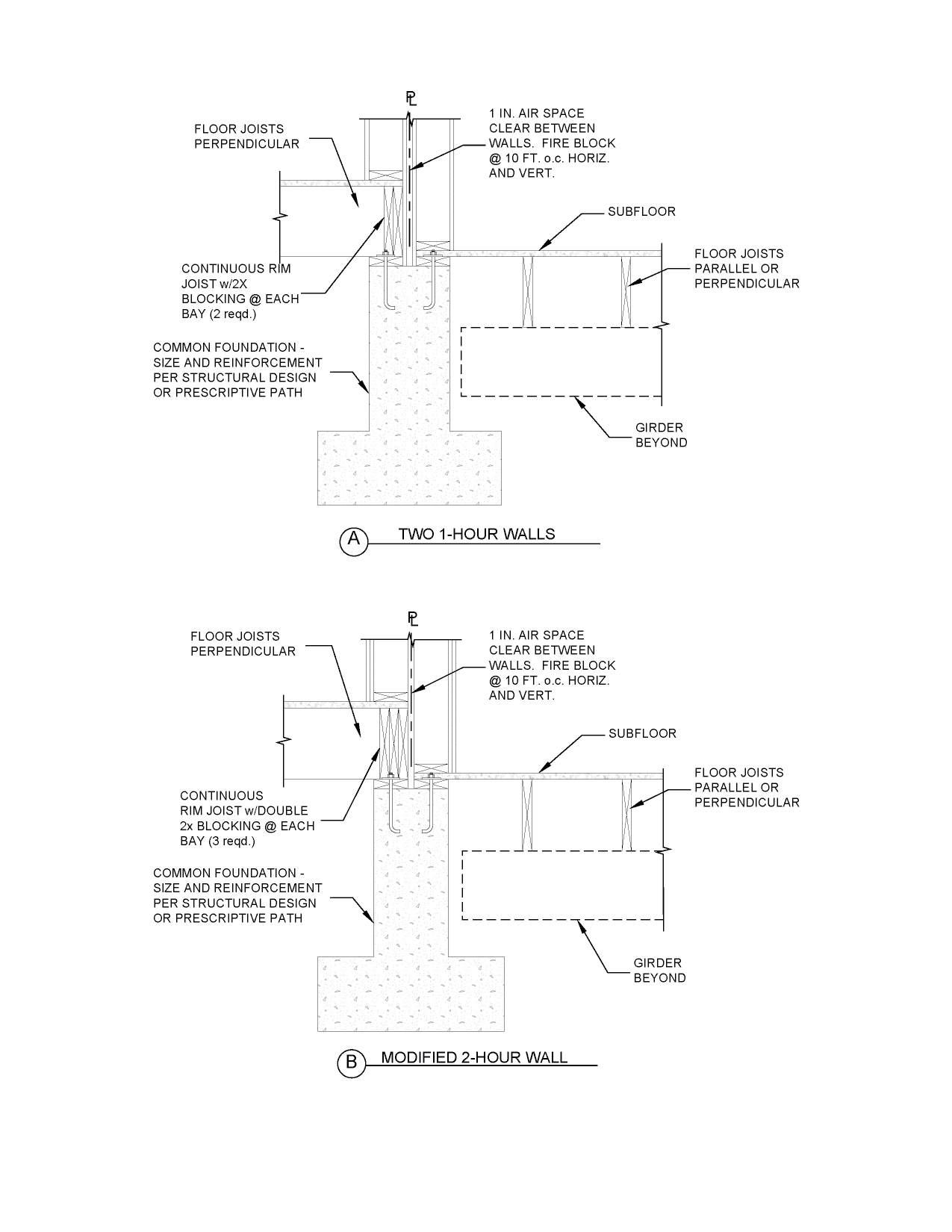 PL

FLOOR JOISTS PERPENDICULAR

1 IN. AIR SPACE CLEAR BETWEEN WALLS. FIRE BLOCK @ 10 FT. o.c. HORIZ. AND VERT.

SUBFLOOR

FLOOR JOISTS PARALLEL OR PERPENDICULAR

CONTINUOUS RIM JOIST w/2X BLOCKING @ EACH BAY (2 reqd.)

COMMON FOUNDATION - SIZE AND REINFORCEMENT PER STRUCTURAL DESIGN OR PRESCRIPTIVE PATH

GIRDER BEYOND

A TWO 1-HOUR WALLS

PL

FLOOR JOISTS PERPENDICULAR

1 IN. AIR SPACE CLEAR BETWEEN WALLS. FIRE BLOCK @ 10 FT. o.c. HORIZ. AND VERT.

SUBFLOOR

FLOOR JOISTS PARALLEL OR PERPENDICULAR

CONTINUOUS RIM JOIST w/DOUBLE 2x BLOCKING @ EACH BAY (3 reqd.)

COMMON FOUNDATION - SIZE AND REINFORCEMENT PER STRUCTURAL DESIGN OR PRESCRIPTIVE PATH

GIRDER BEYOND

B MODIFIED 2-HOUR WALL